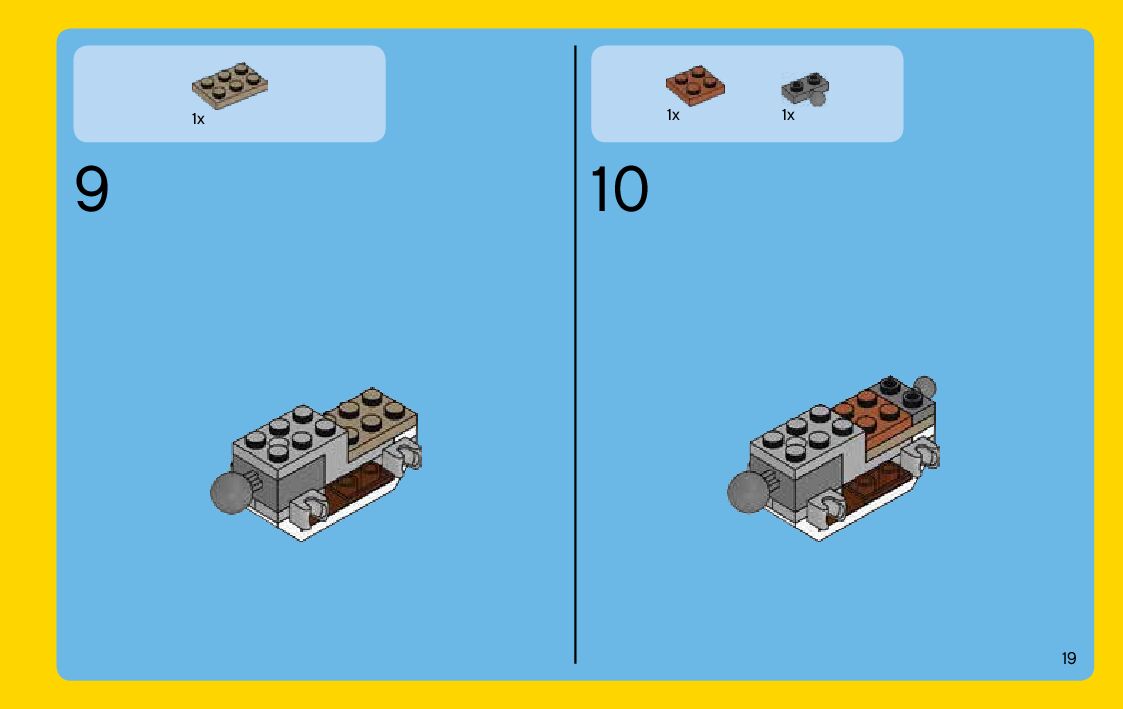 1x

9

1x 1x

10

19