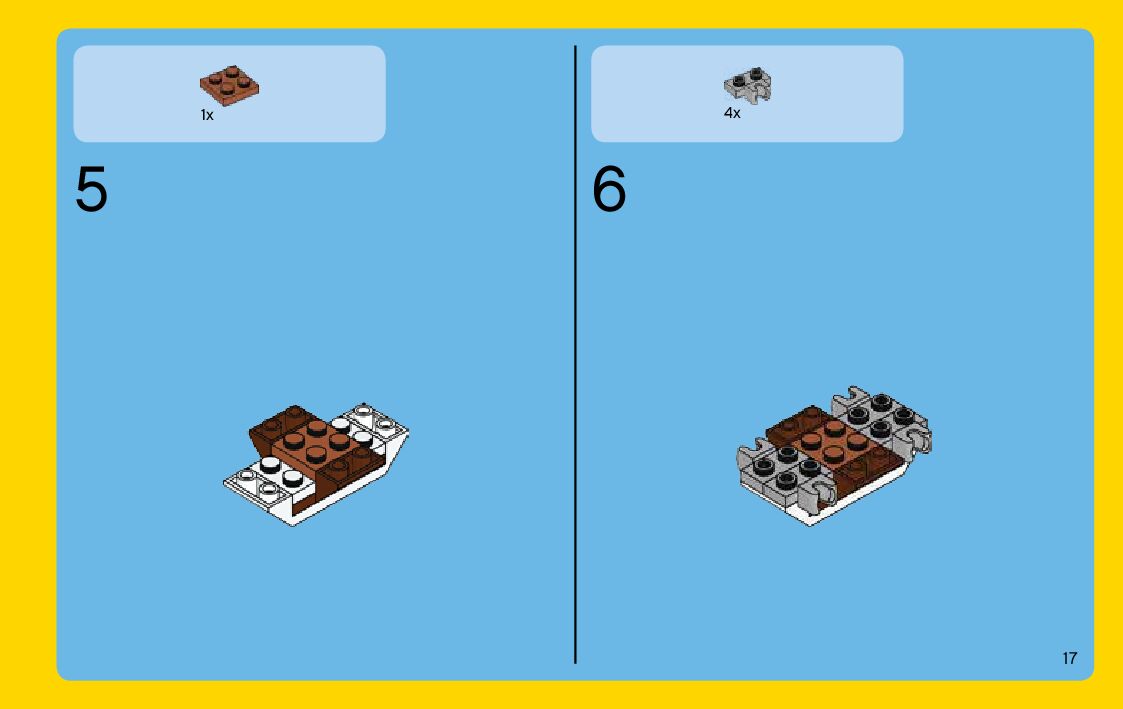 1x

5

4x

6

17