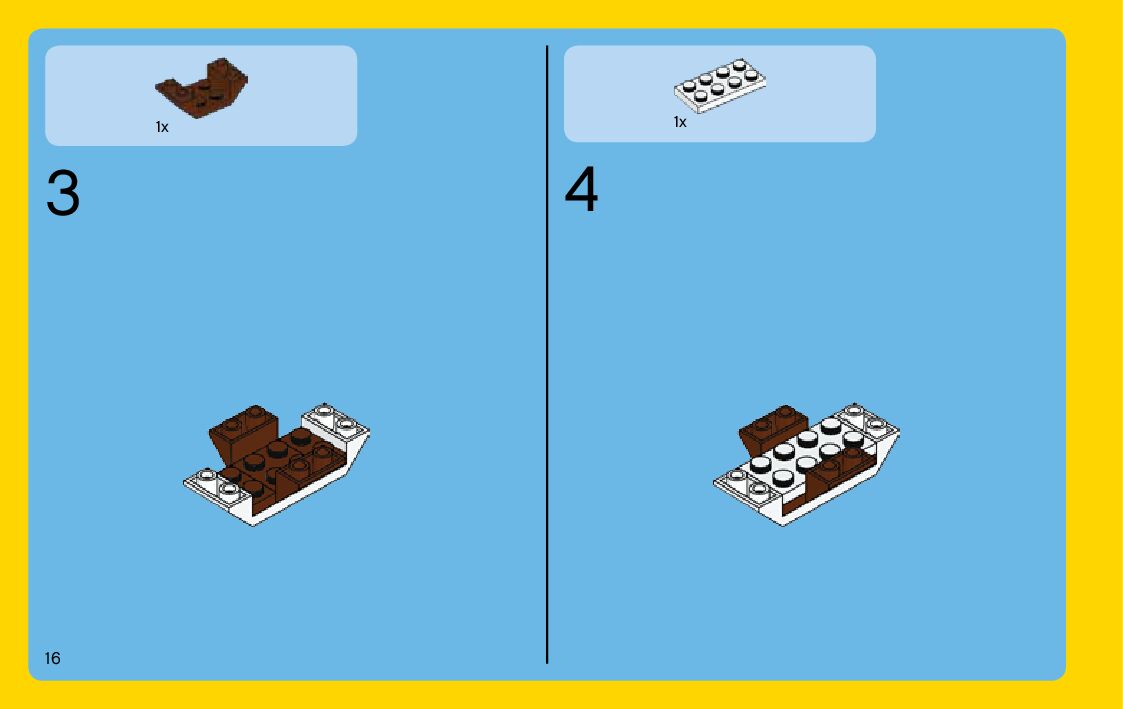 1x

3

1x

4

16