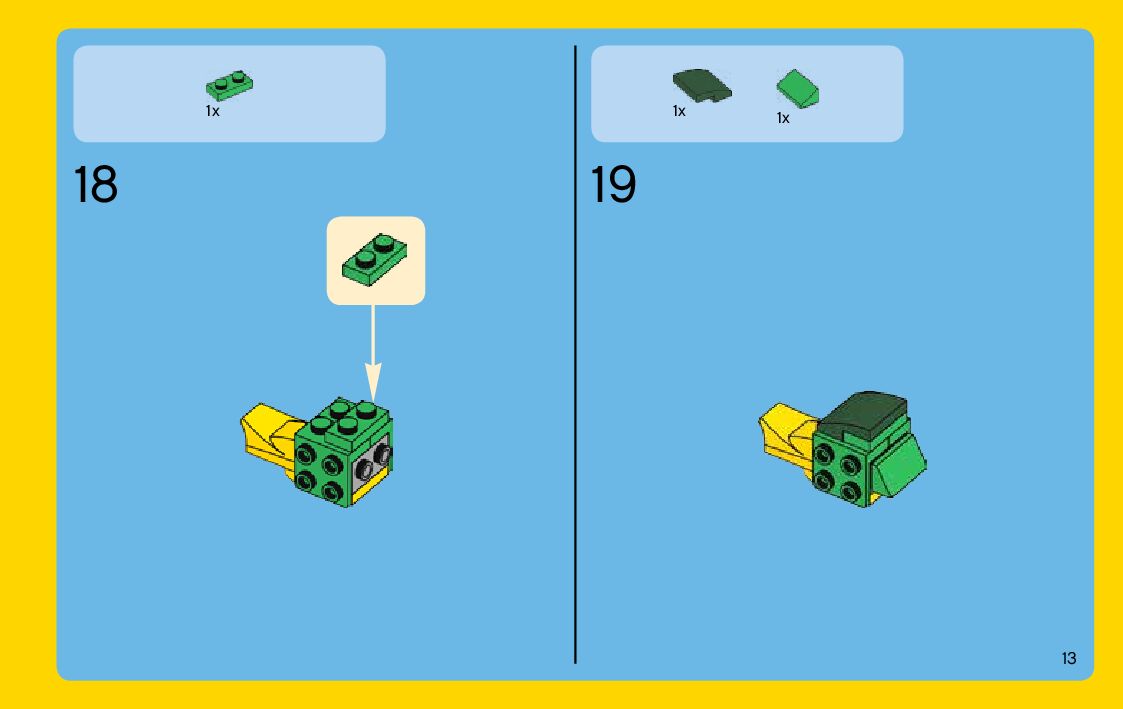 1x

18

1x

1x

19

13