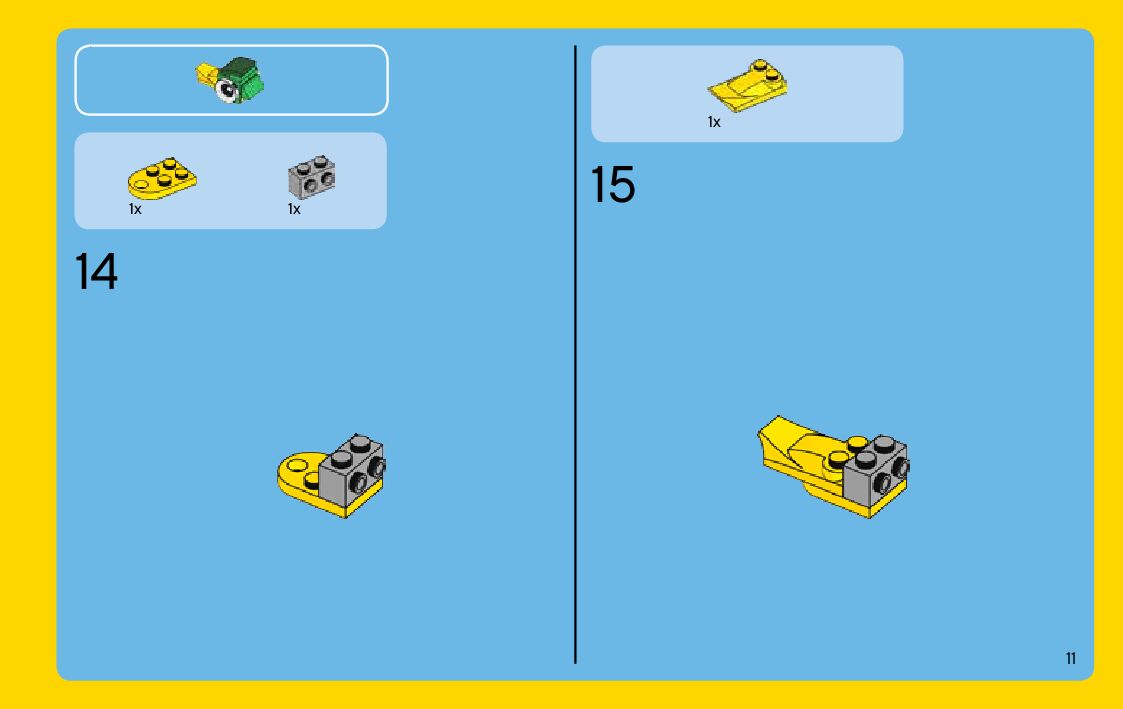 1x

1x

14

1x

15

11