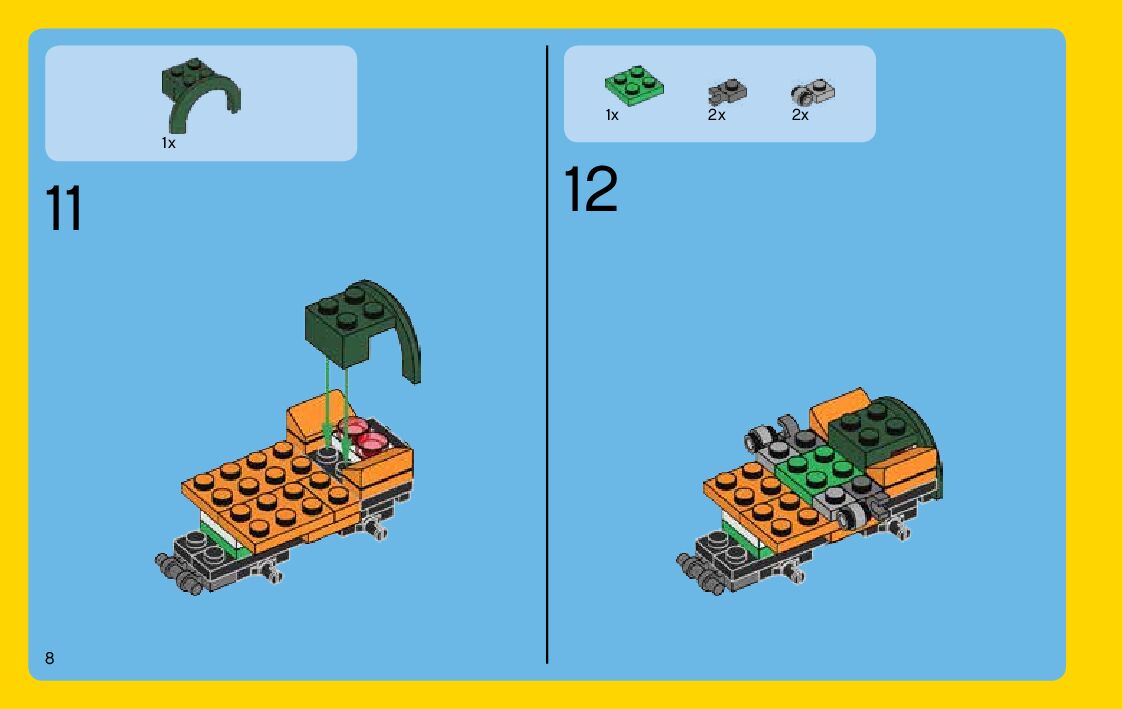 1x

11

1x 2x 2x

12

8