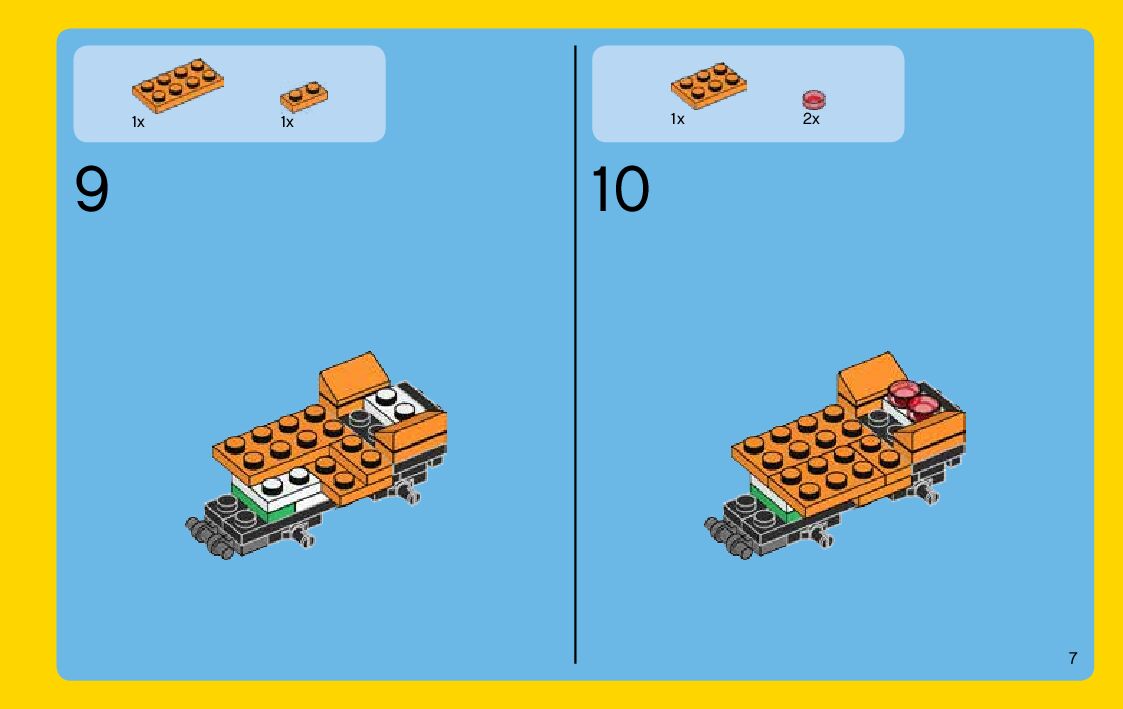 1x 1x

9

1x 2x

10

7