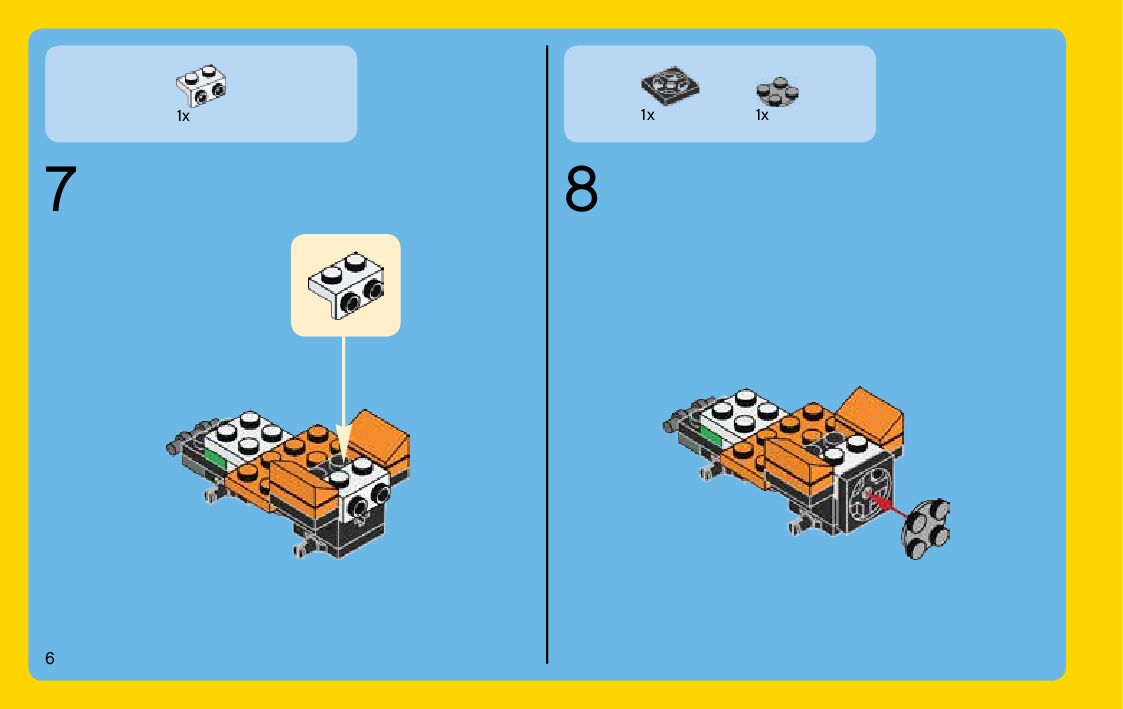 1x

7

1x

1x

8

6