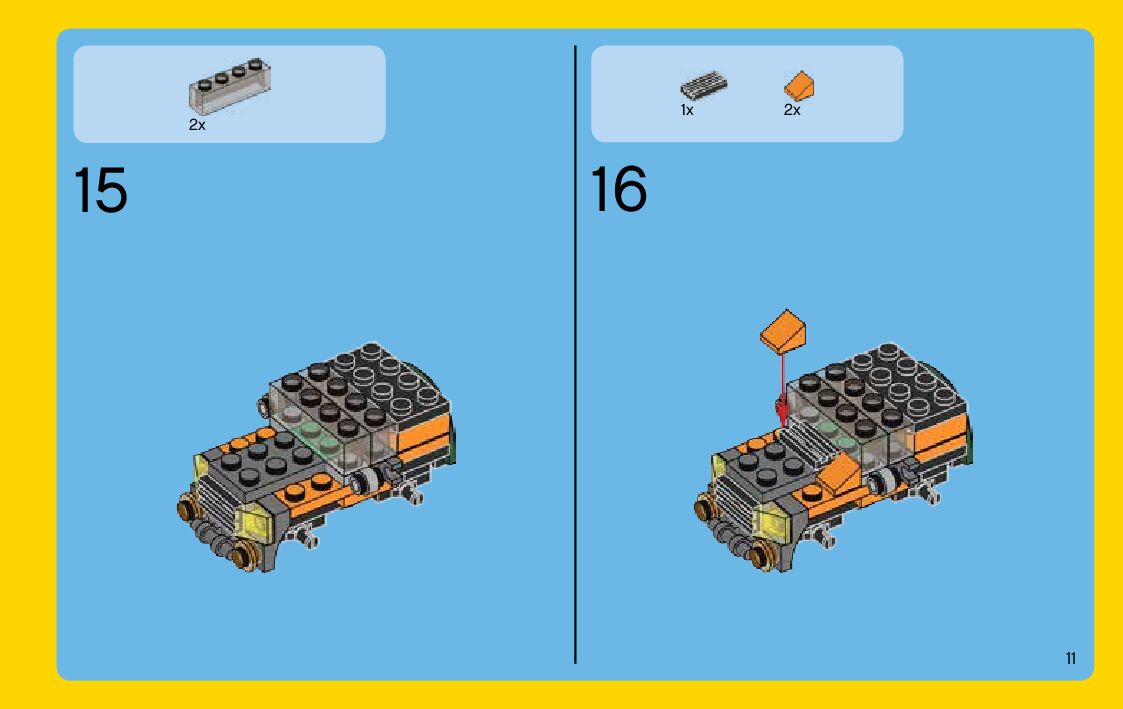 2x

15

1x 2x

16

11