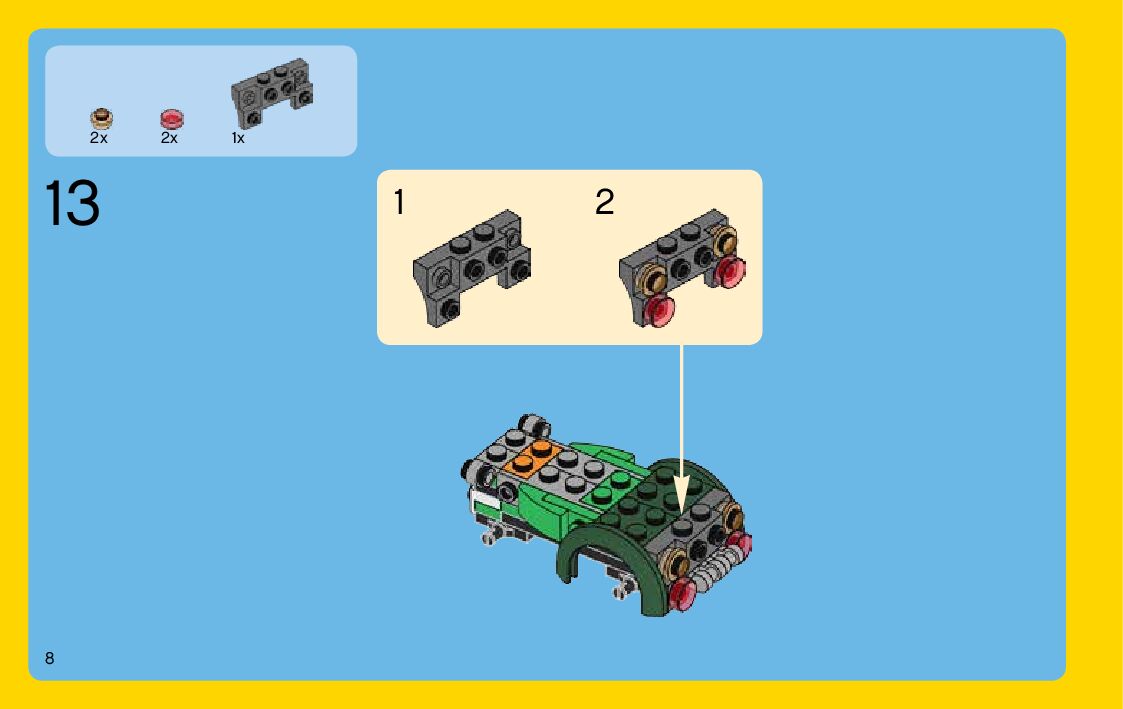 2x 2x 1x

13

1

2

8