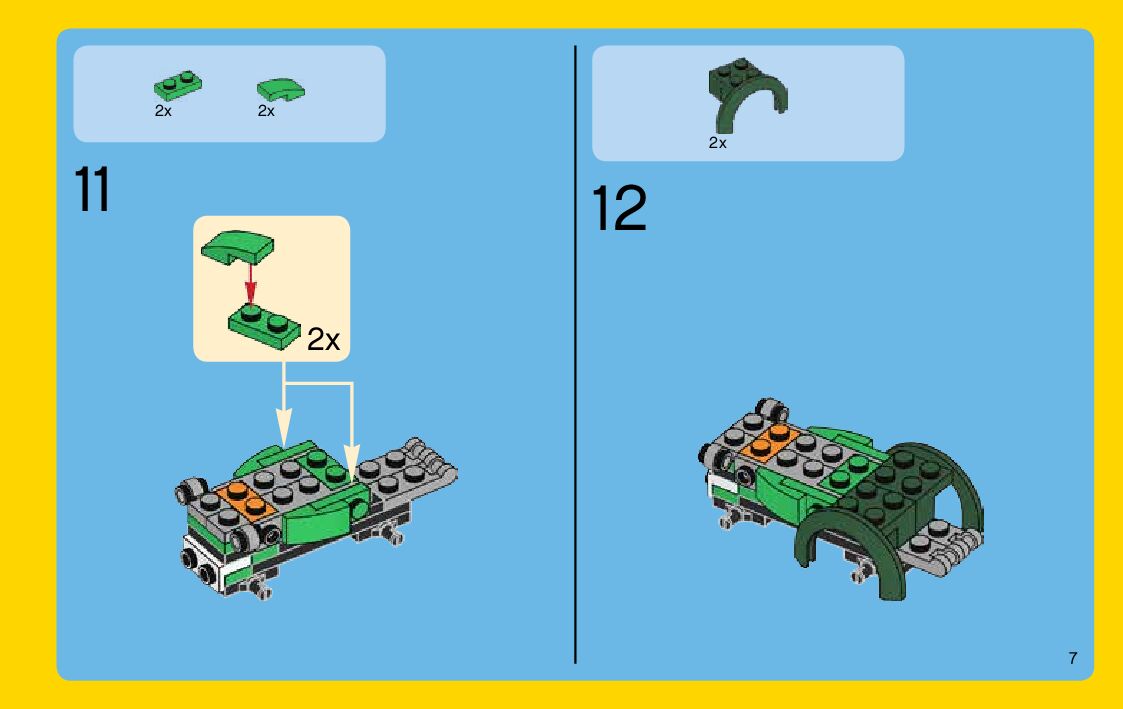 2x 2x

11

2x

2x

12

7