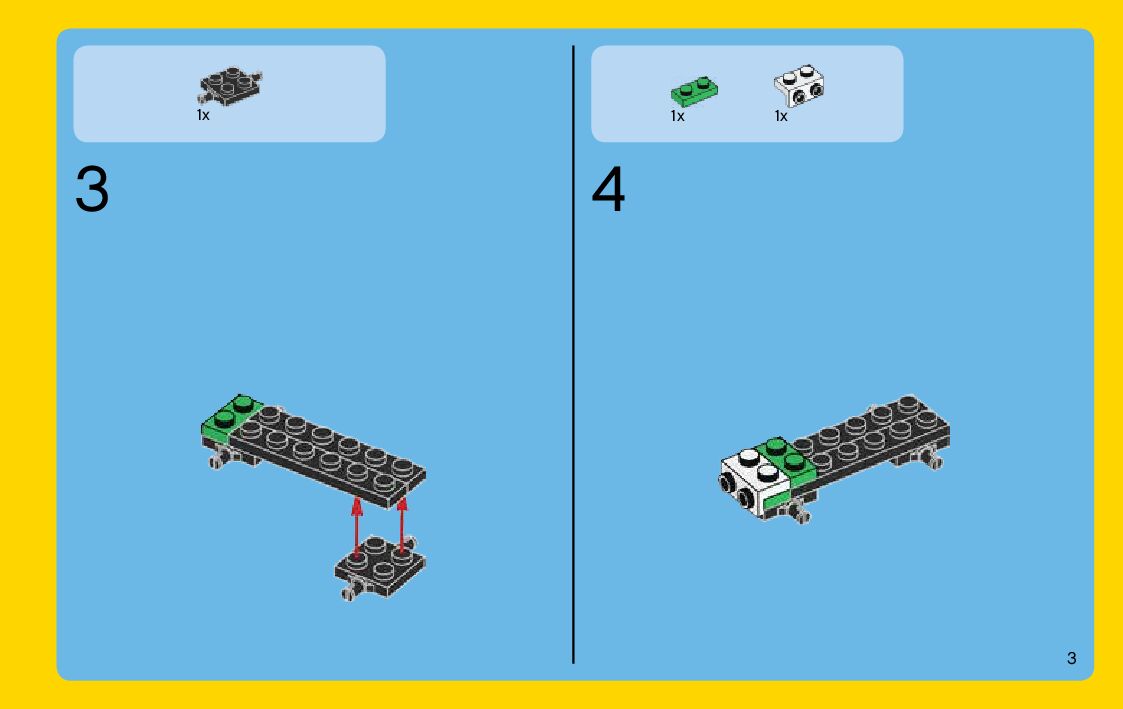 1x

3

1x 1x

4

3