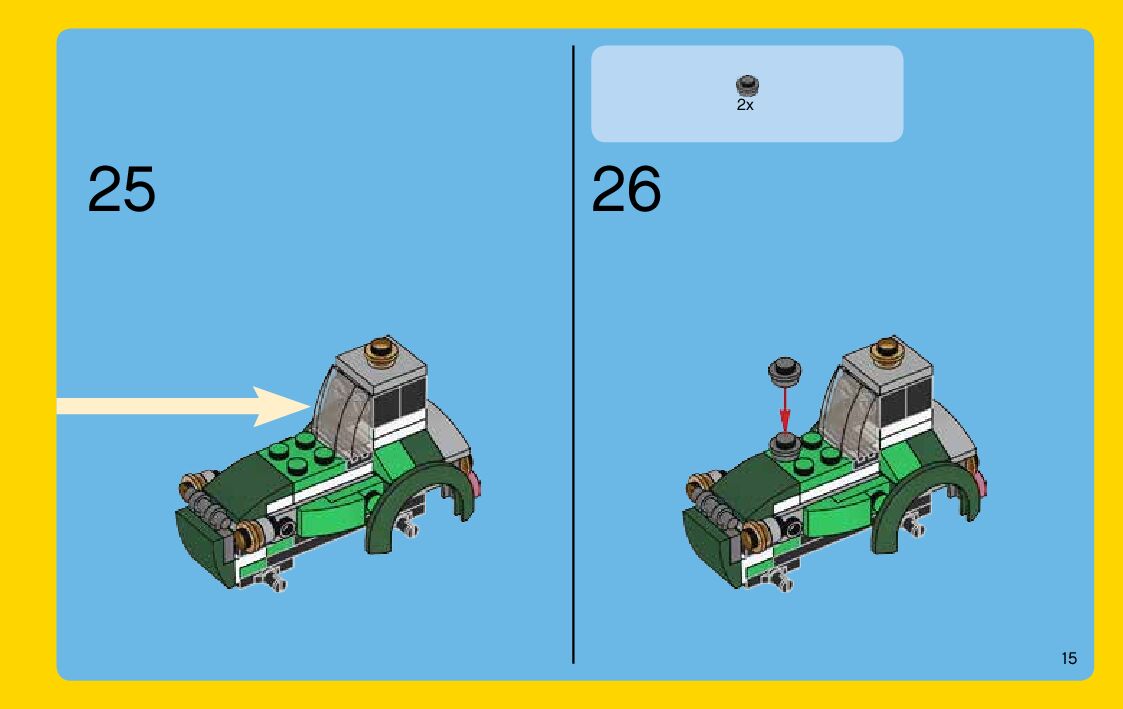 25

2x

26

15