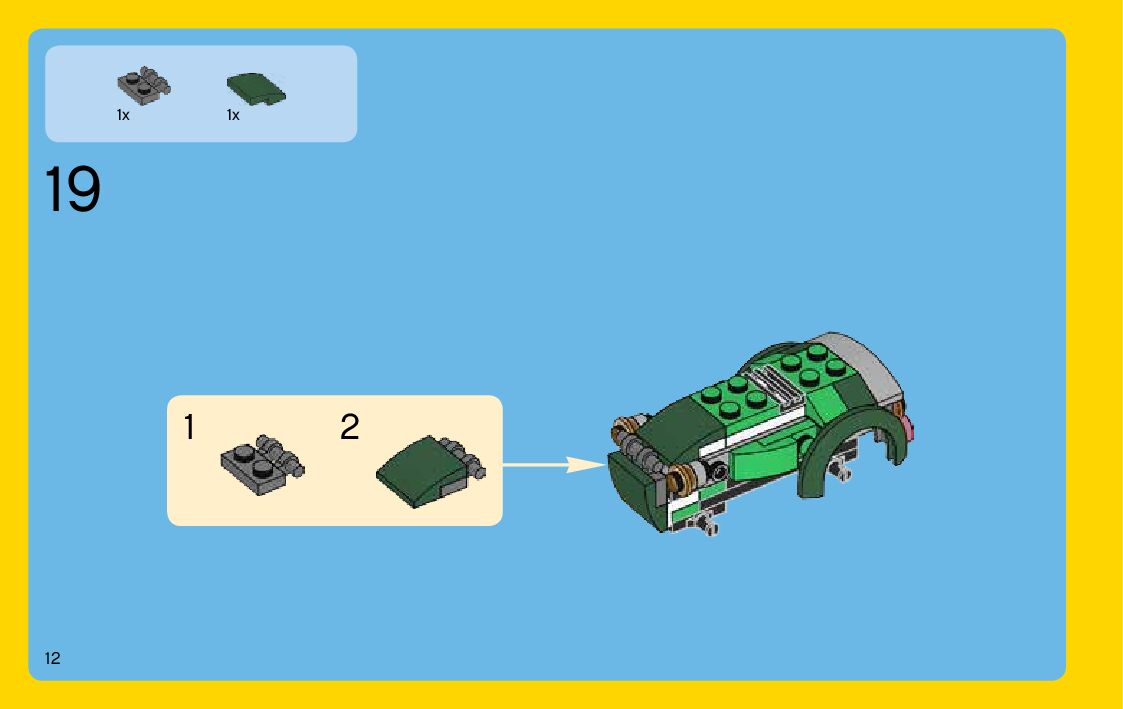 1x 1x

19

1 2

12