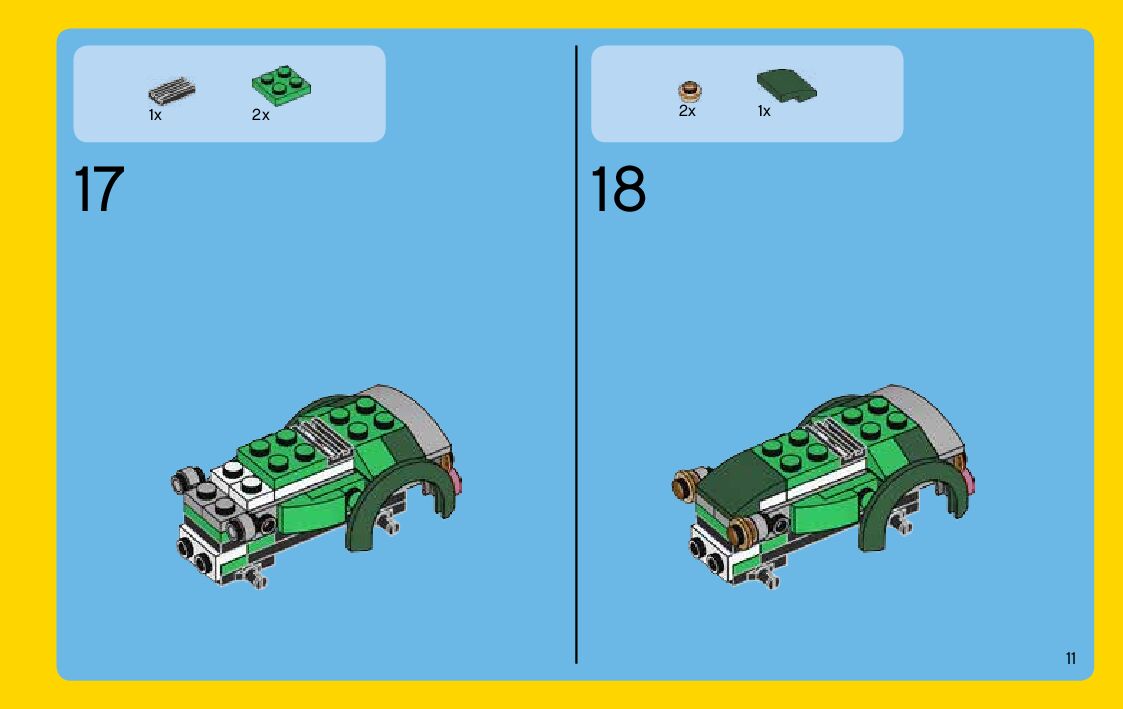 1x 2x

17

2x 1x

18

11