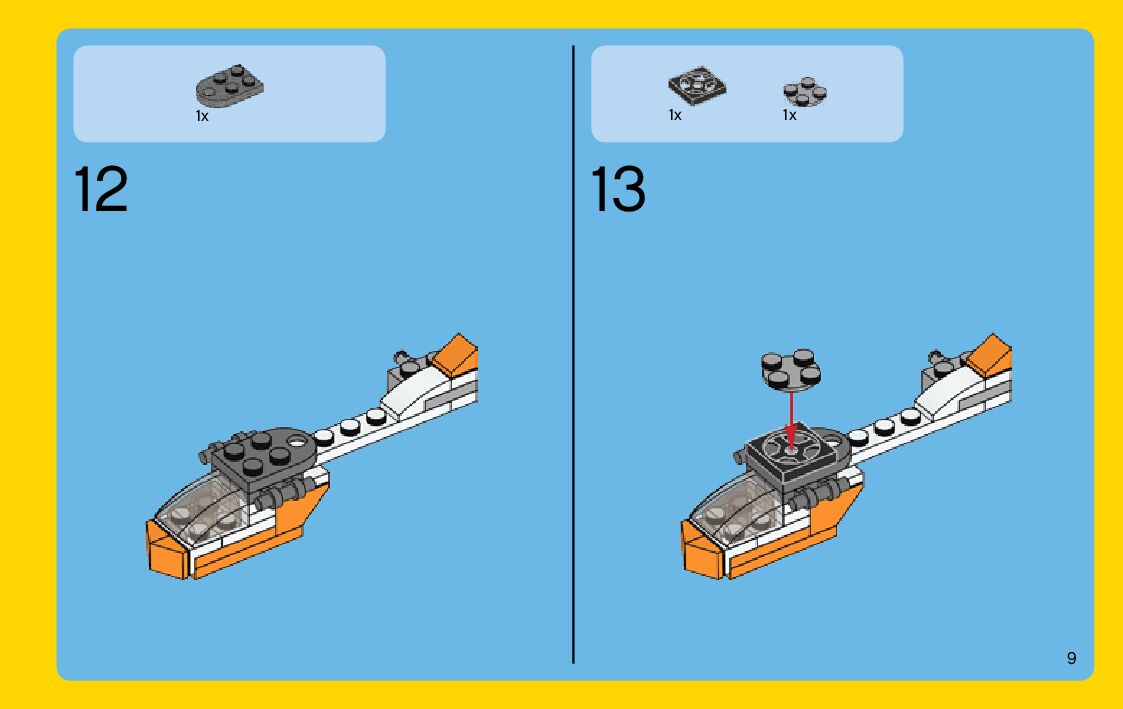 1x

12

1x 1x

13

9