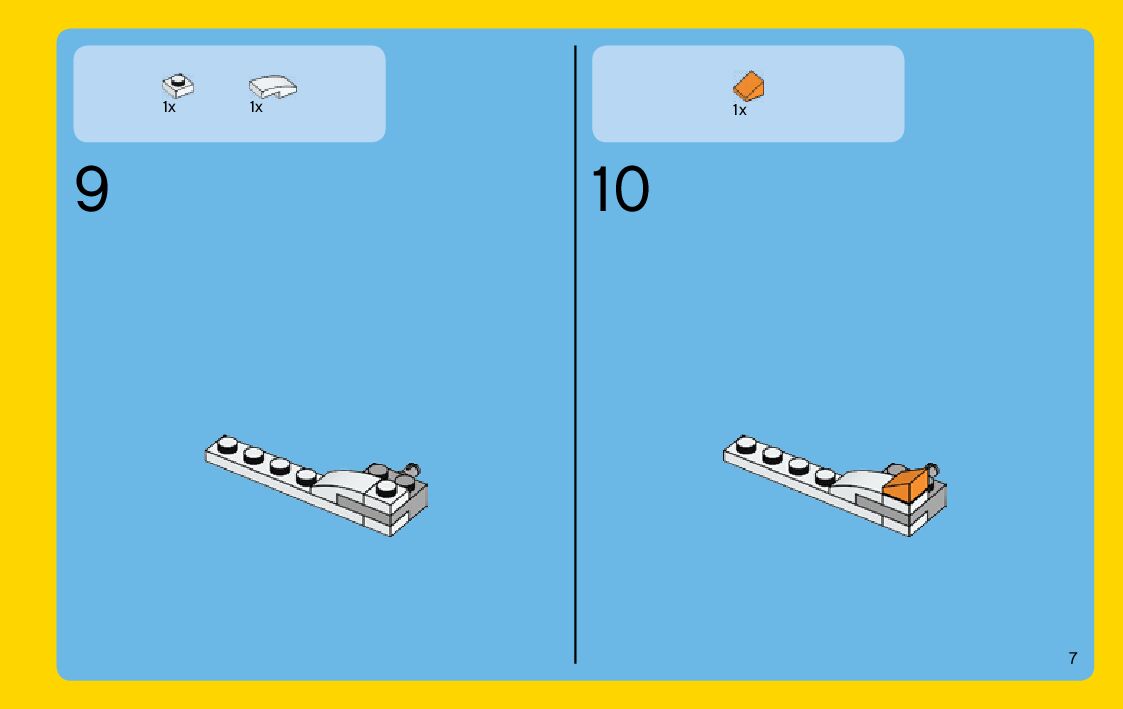 1x 1x

9

1x

10

7