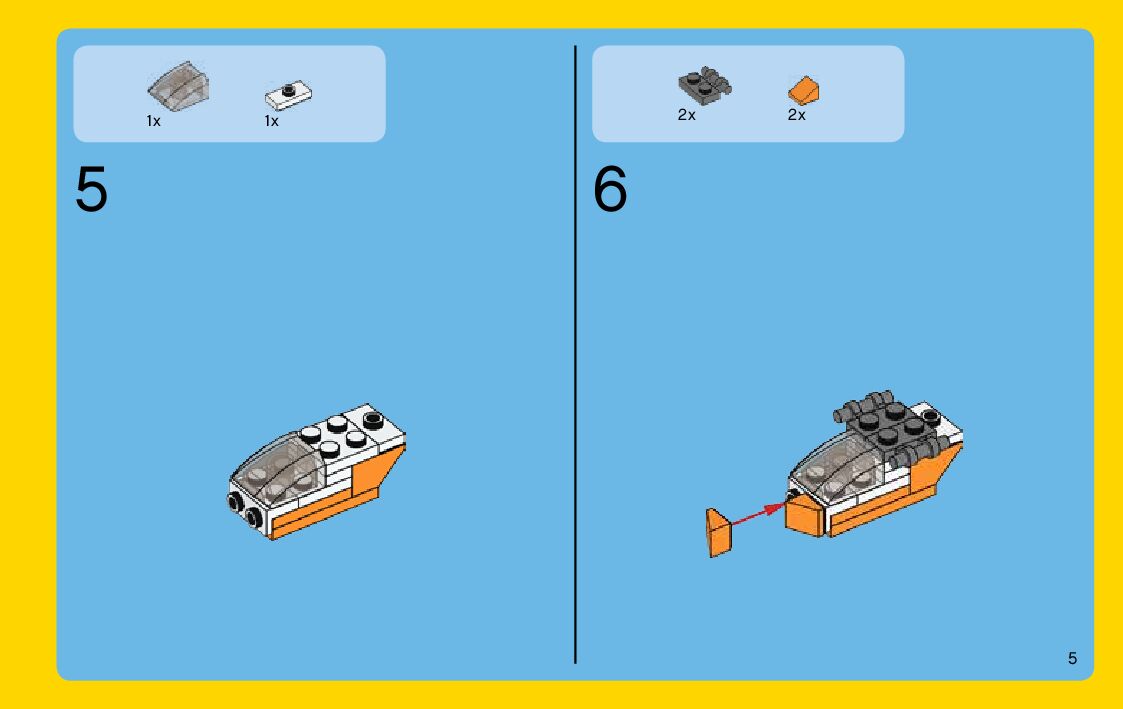 1x 1x

5

2x 2x

6

5