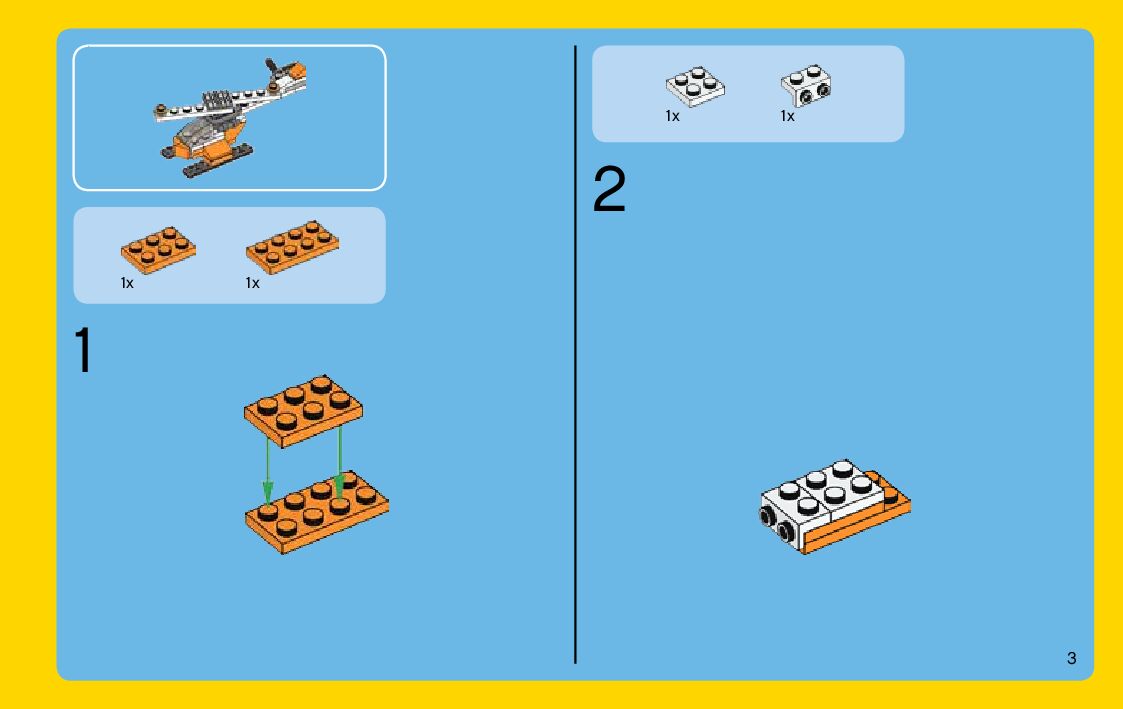 1x 1x

1

1x 1x

2

3