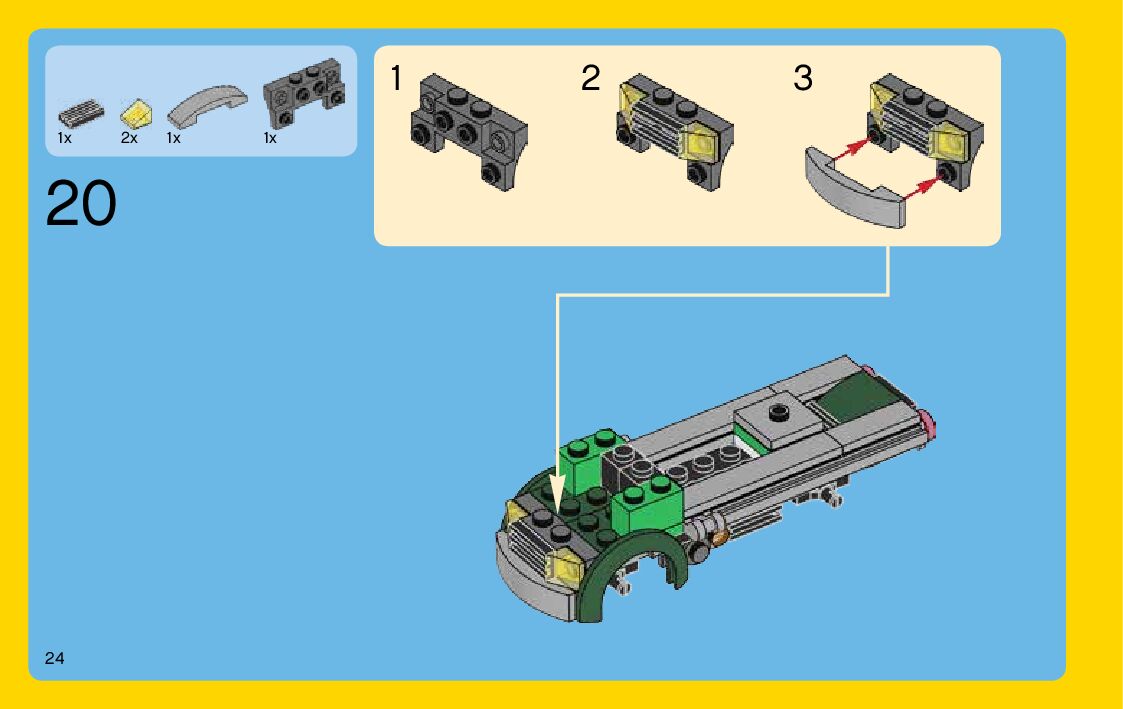 1x 2x 1x 1x

20

1

2

3

24