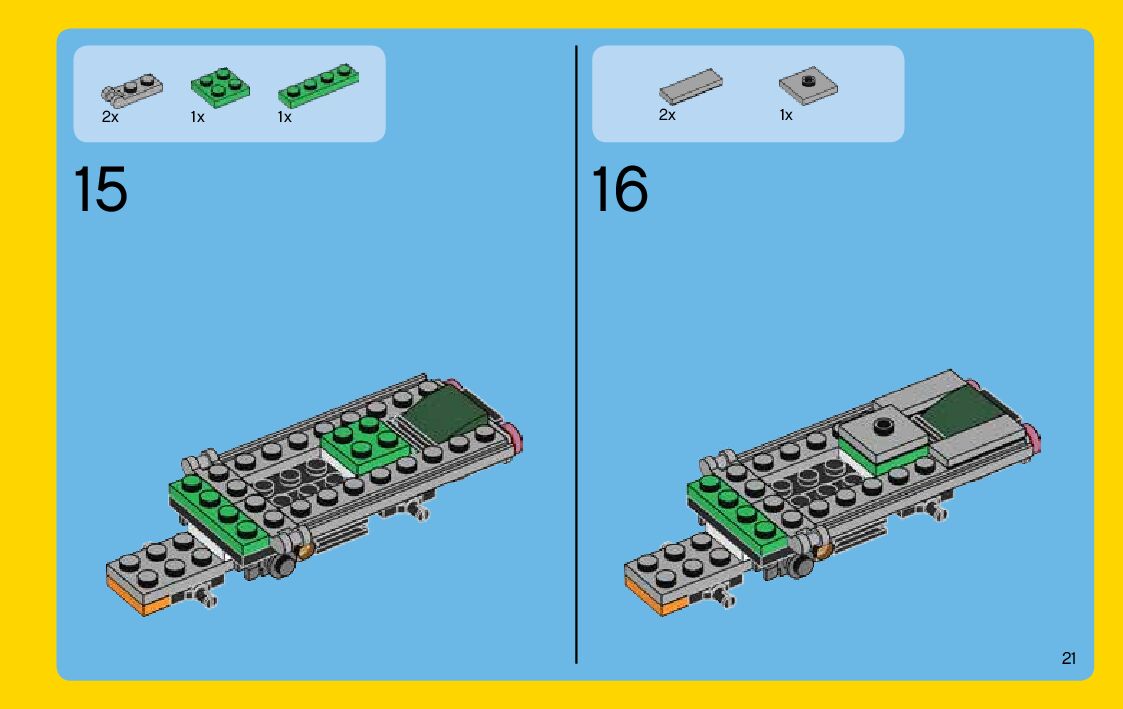 2x 1x 1x

15

2x 1x

16

21