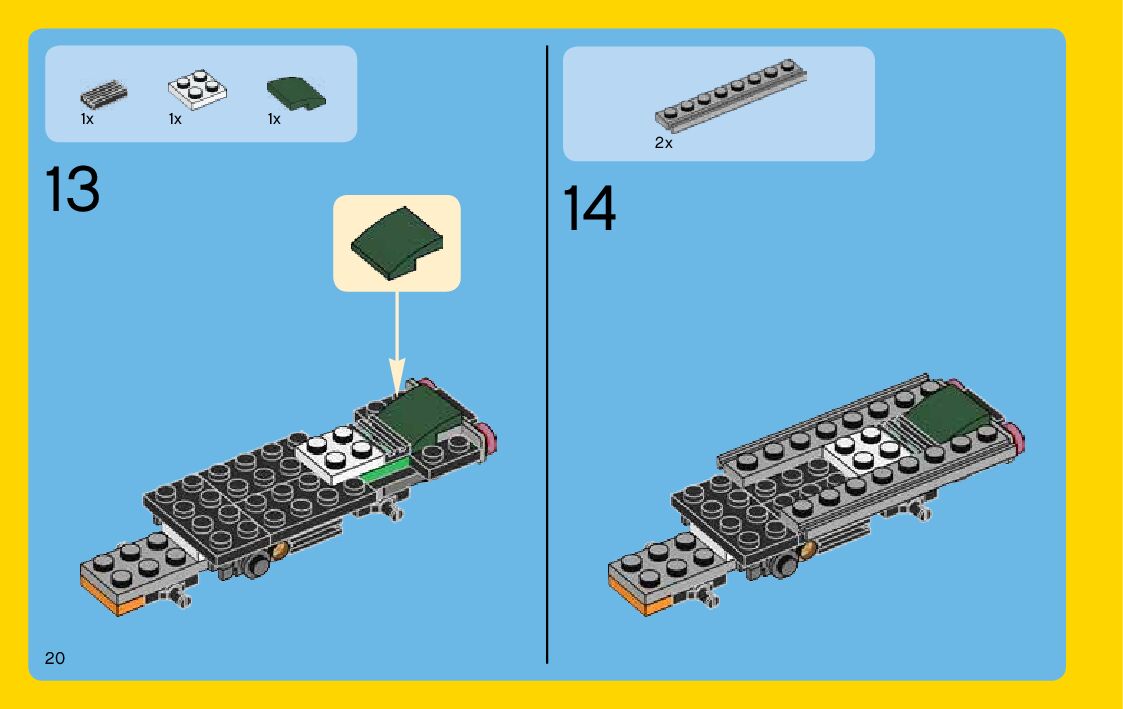 1x 1x 1x

13

2x

14

20