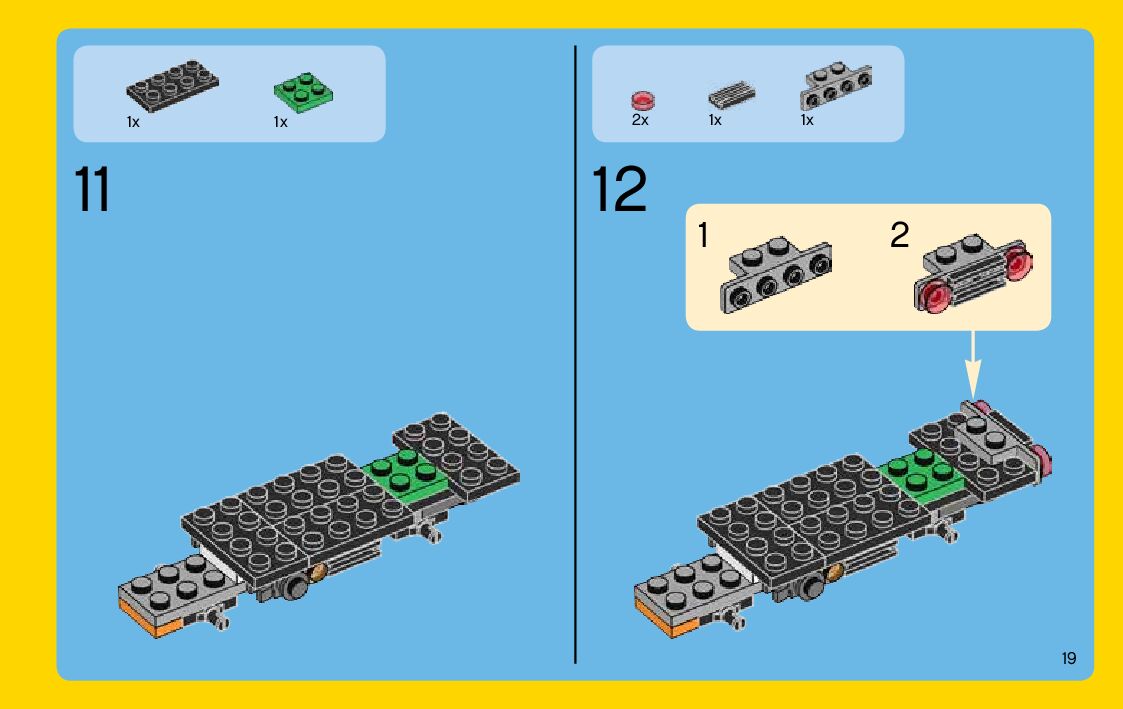 1x 1x

11

2x 1x 1x

12

1 2

19