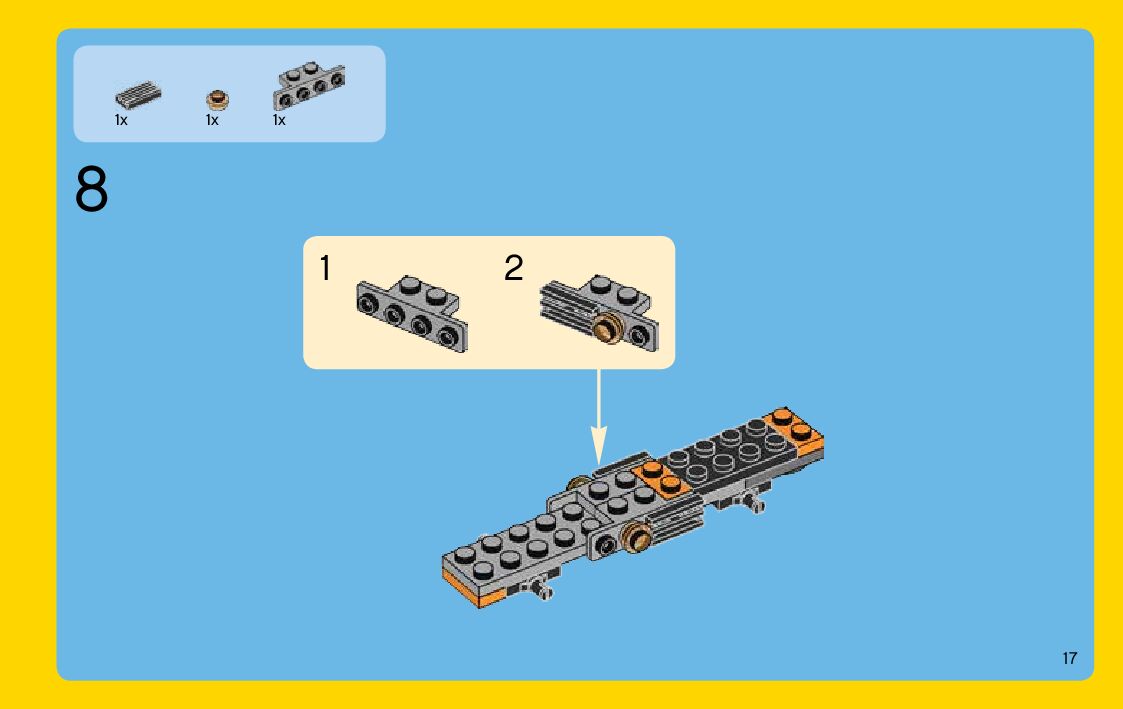 1x 1x 1x

8

1

2

17