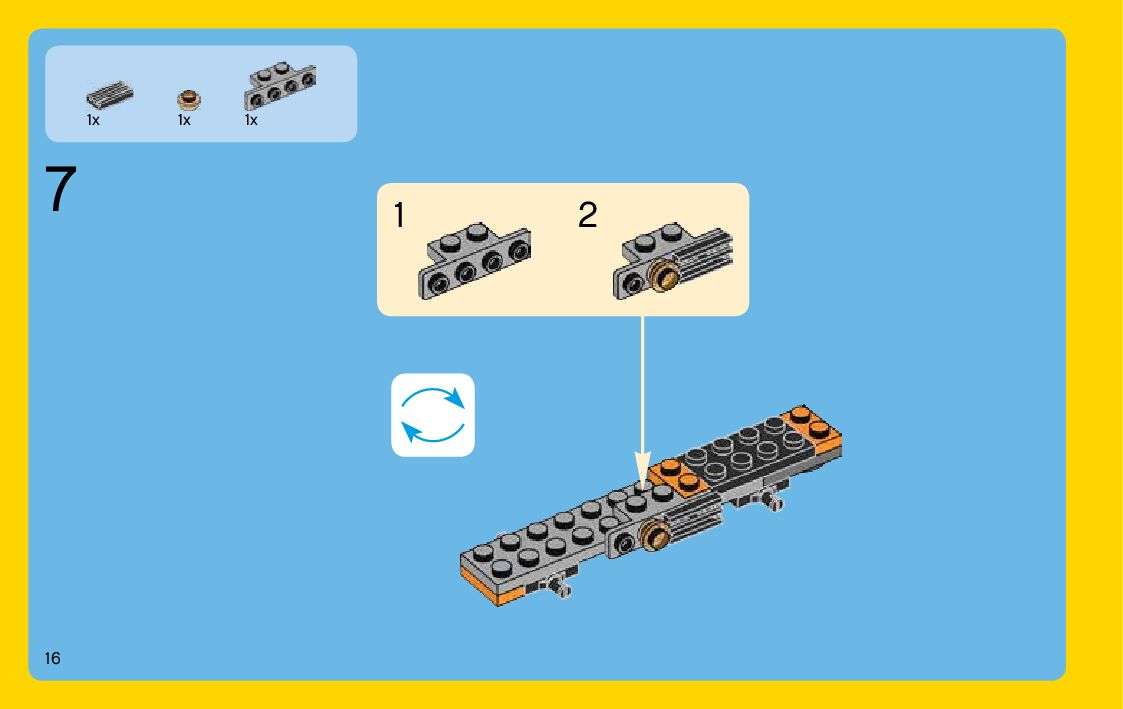 1x 1x 1x

7

1

2

16