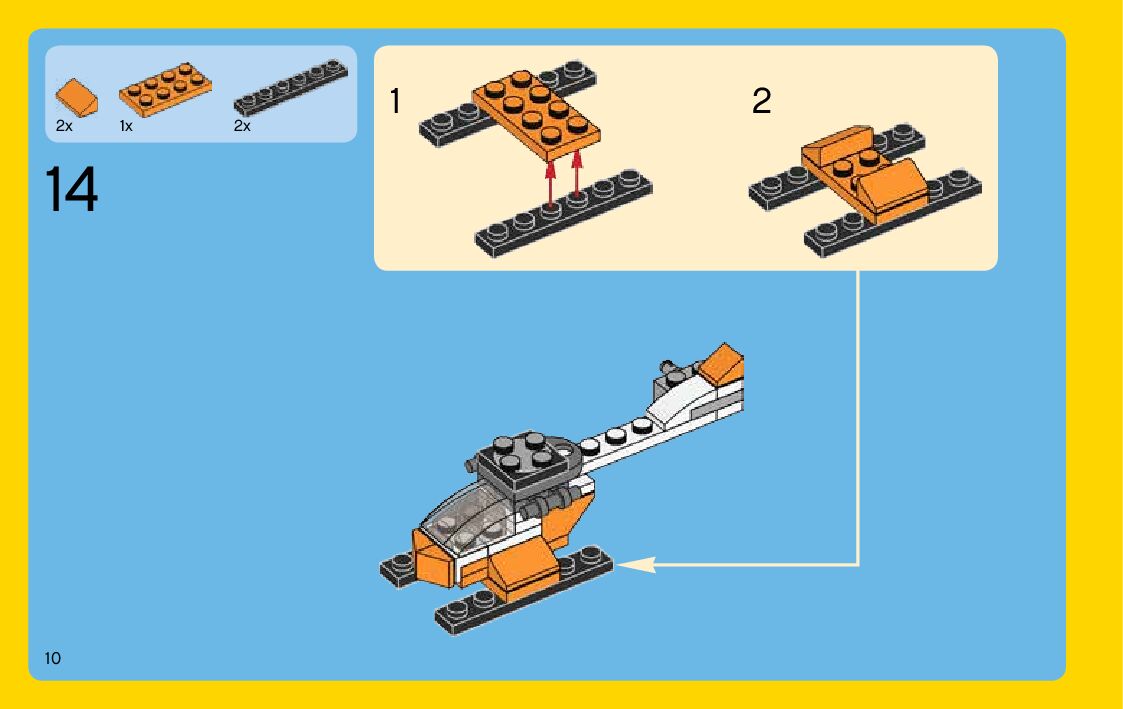 2x 1x 2x

14

1

2

10