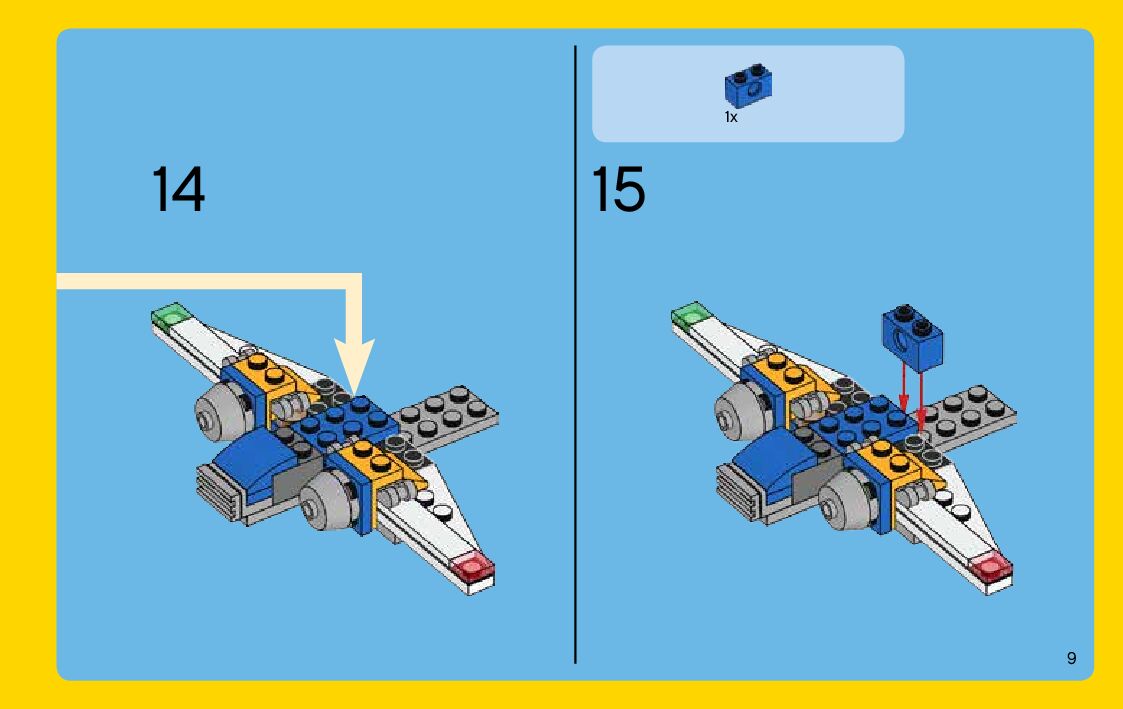 14

1x

15

9