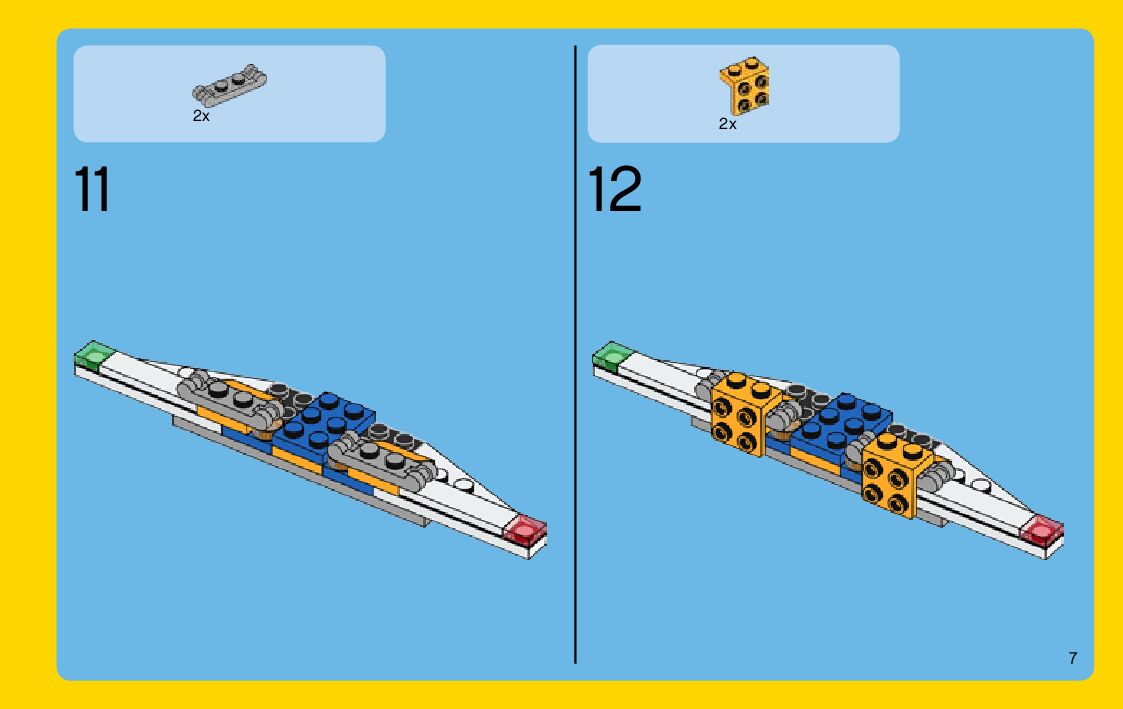 2x

11

2x

12

7