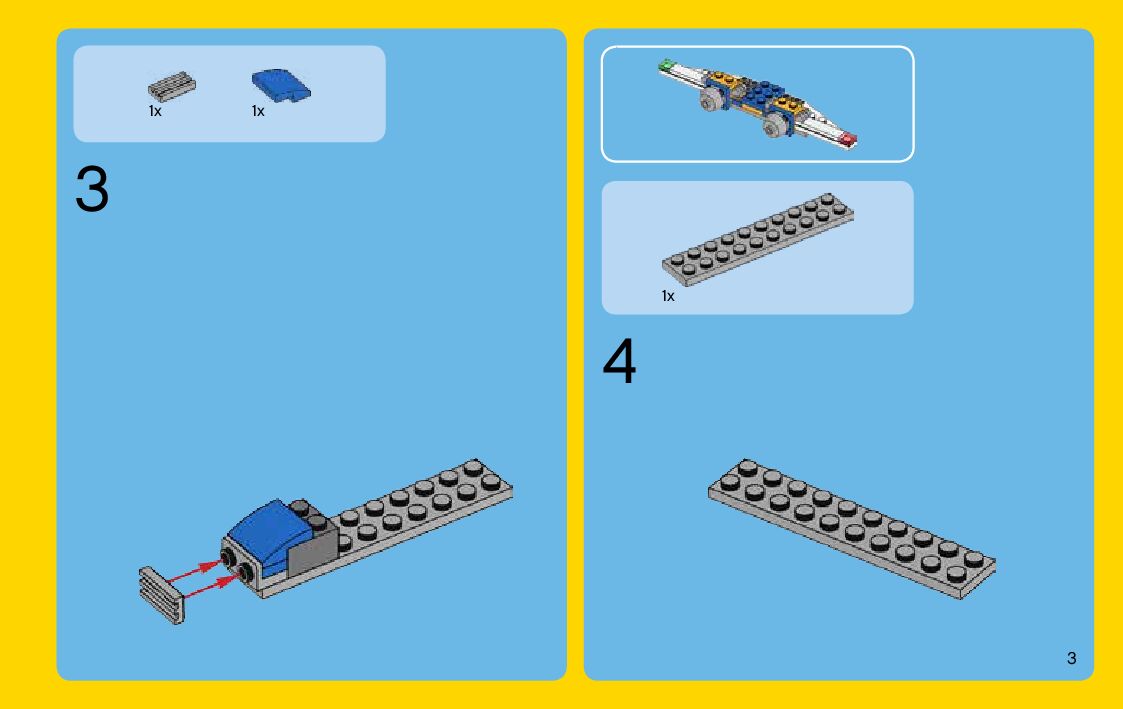 1x 1x

3

1x

4

3