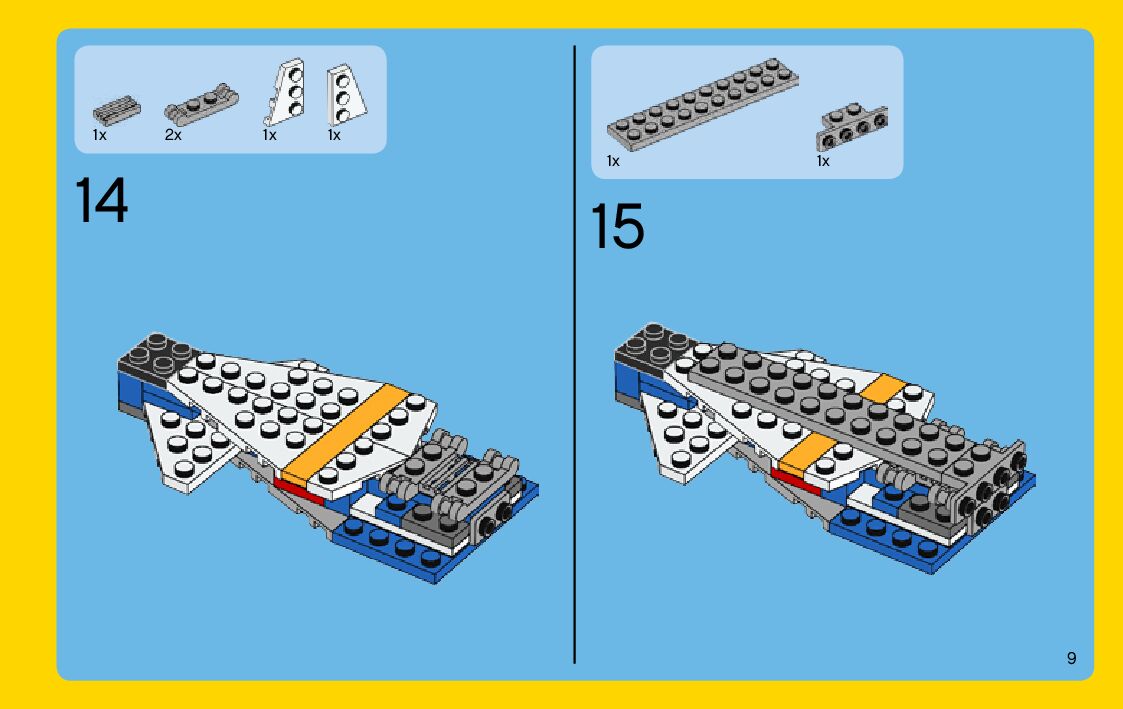 1x 2x 1x 1x

14

1x 1x

15

9