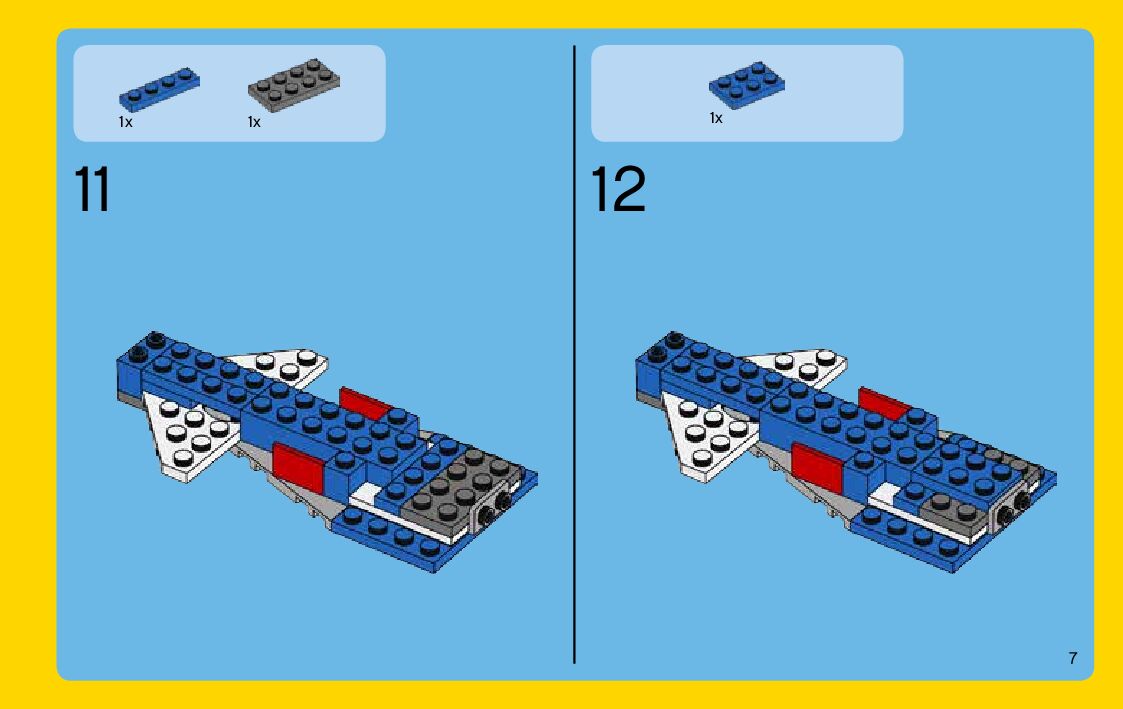 1x
1x

11

1x

12

7