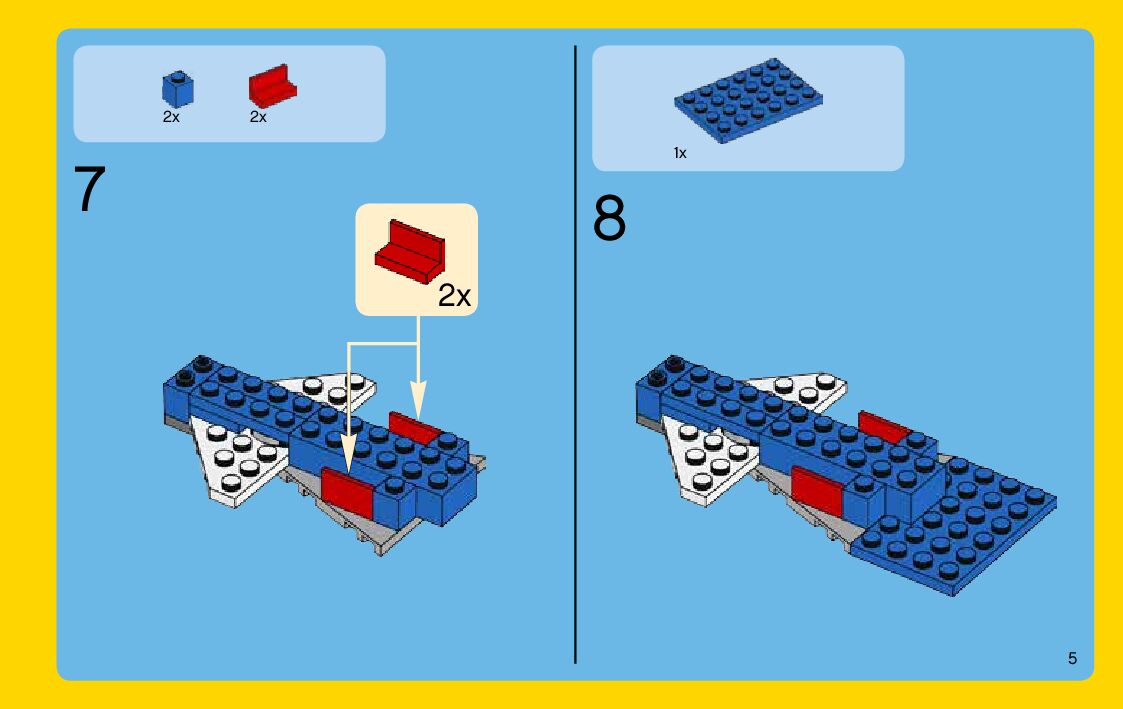 2x 2x

7

2x

1x

8

5