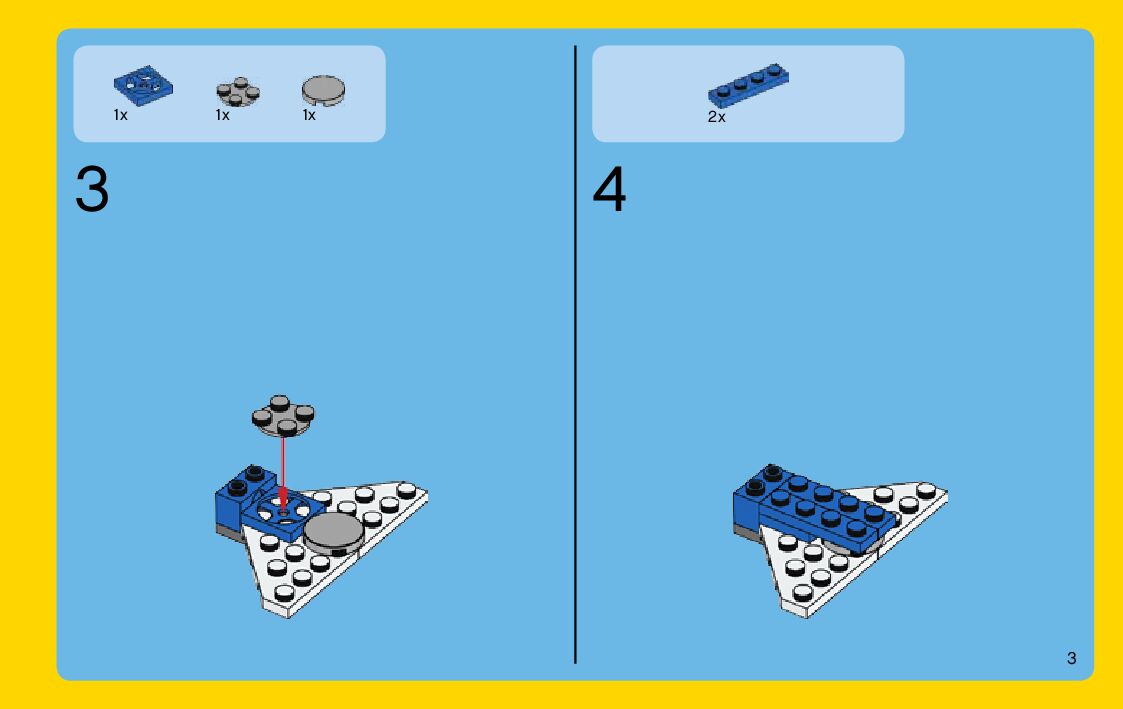 1x 1x 1x

3

2x

4

3