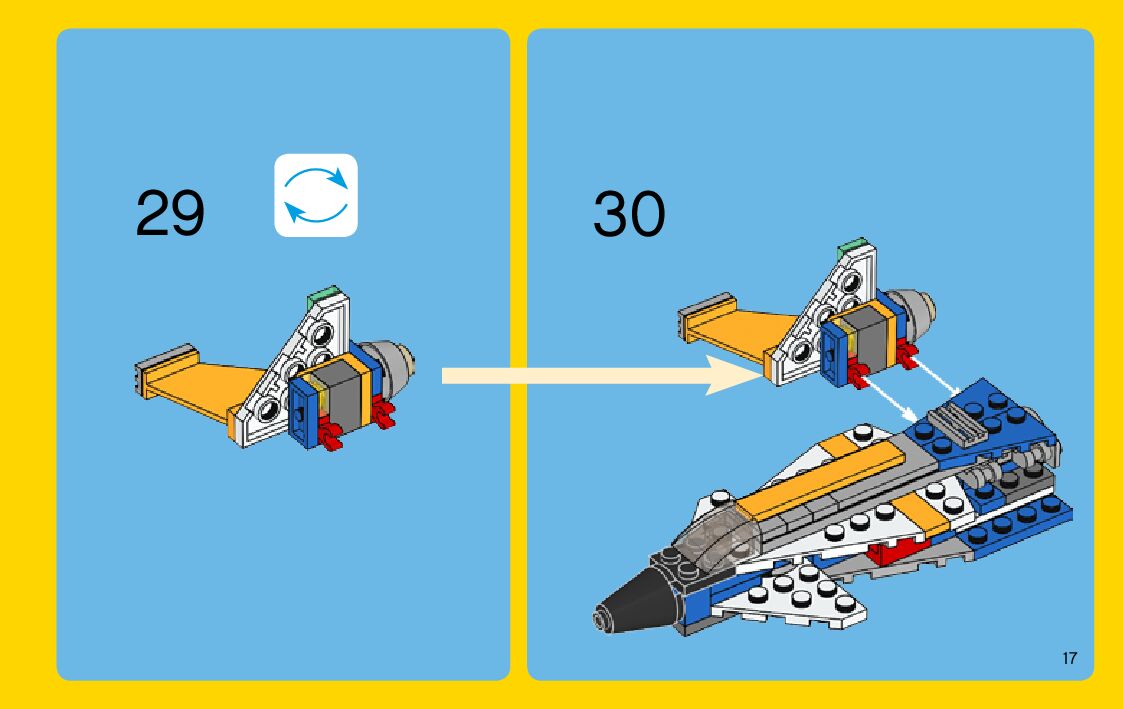 29

30

17