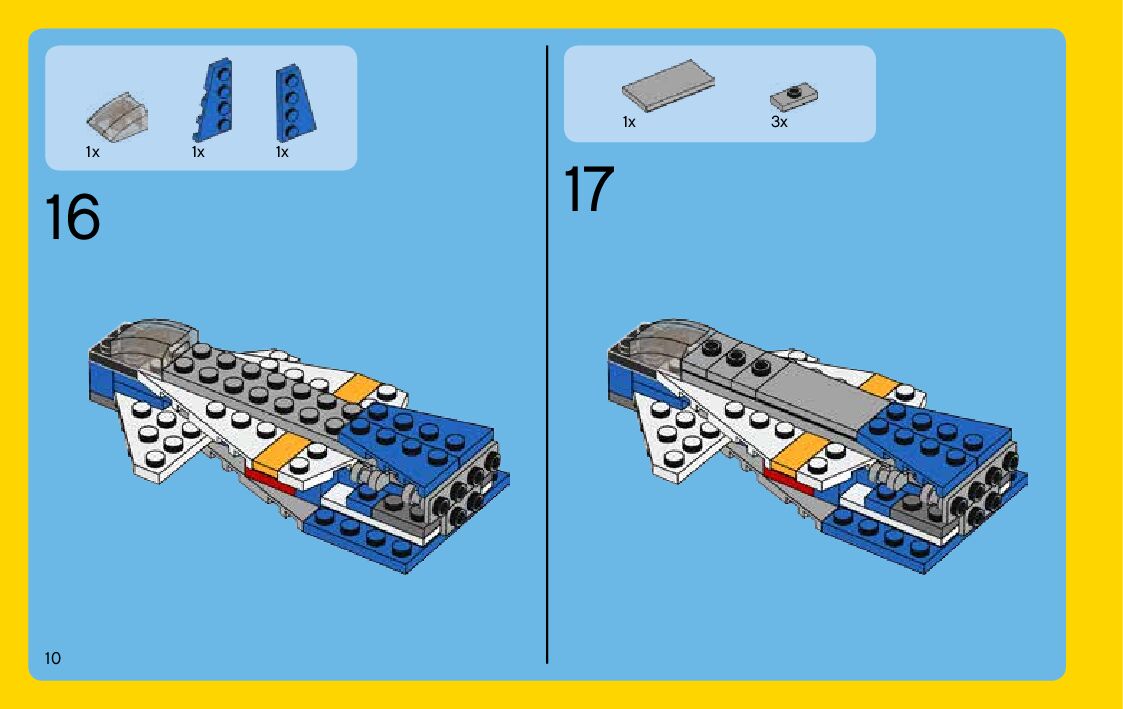 1x 1x 1x

16

1x 3x

17

10