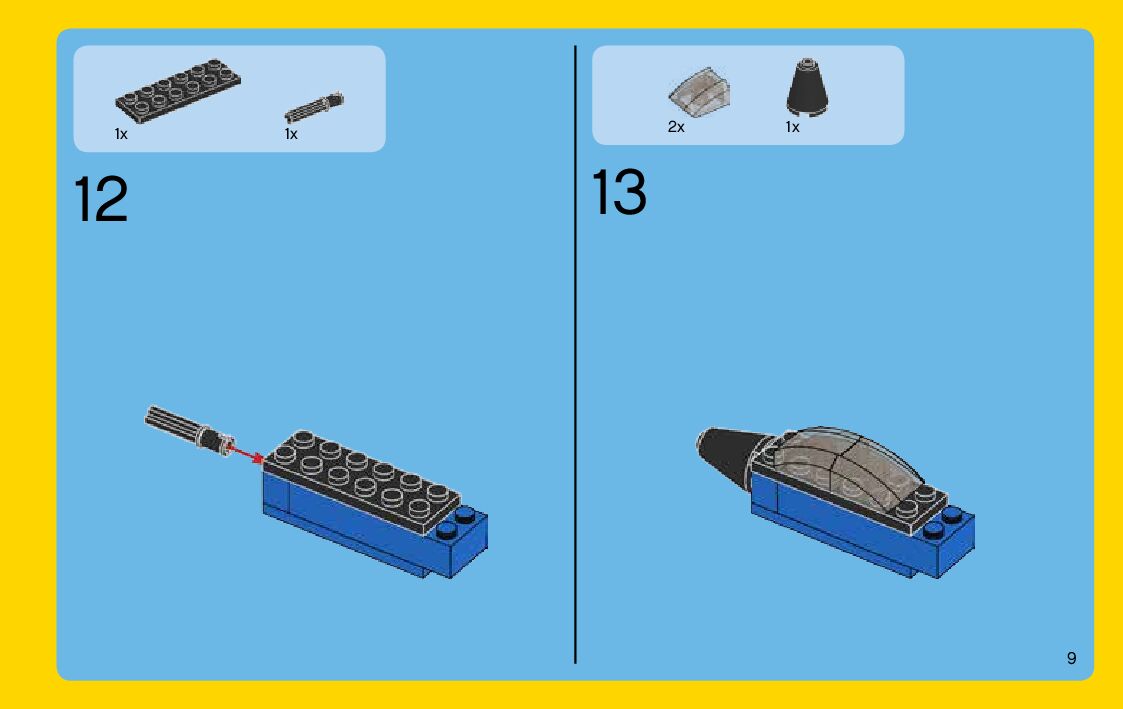 1x

1x

12

2x

1x

13

9