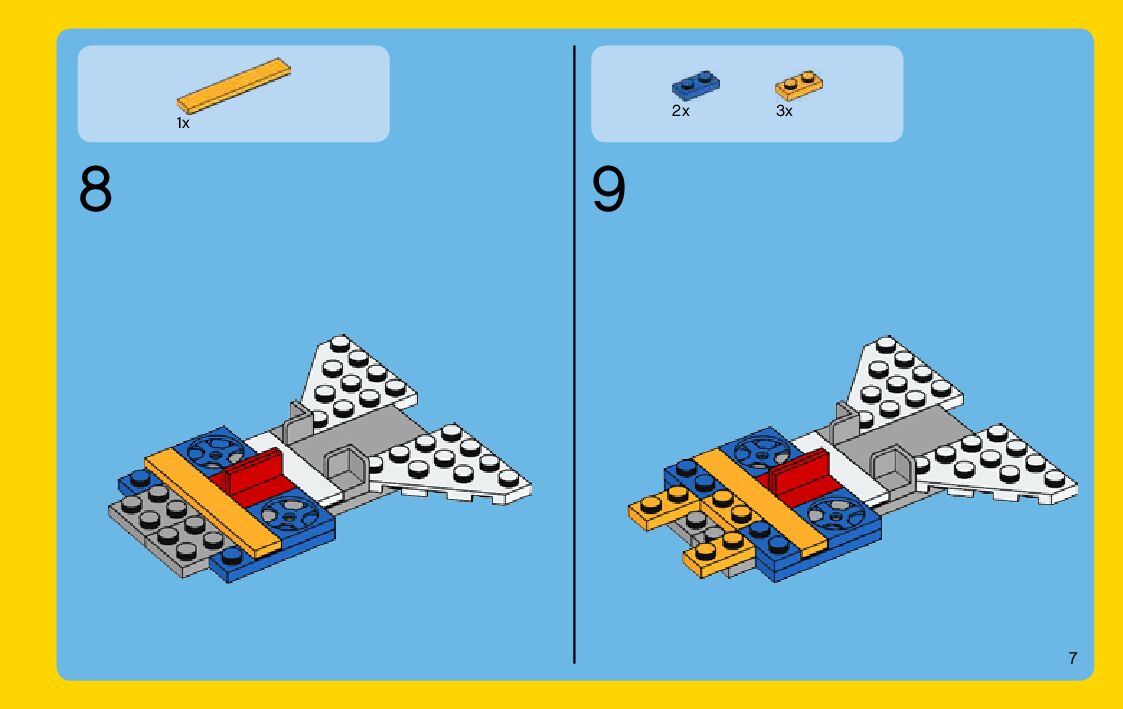 1x

8

2x 3x

9

7