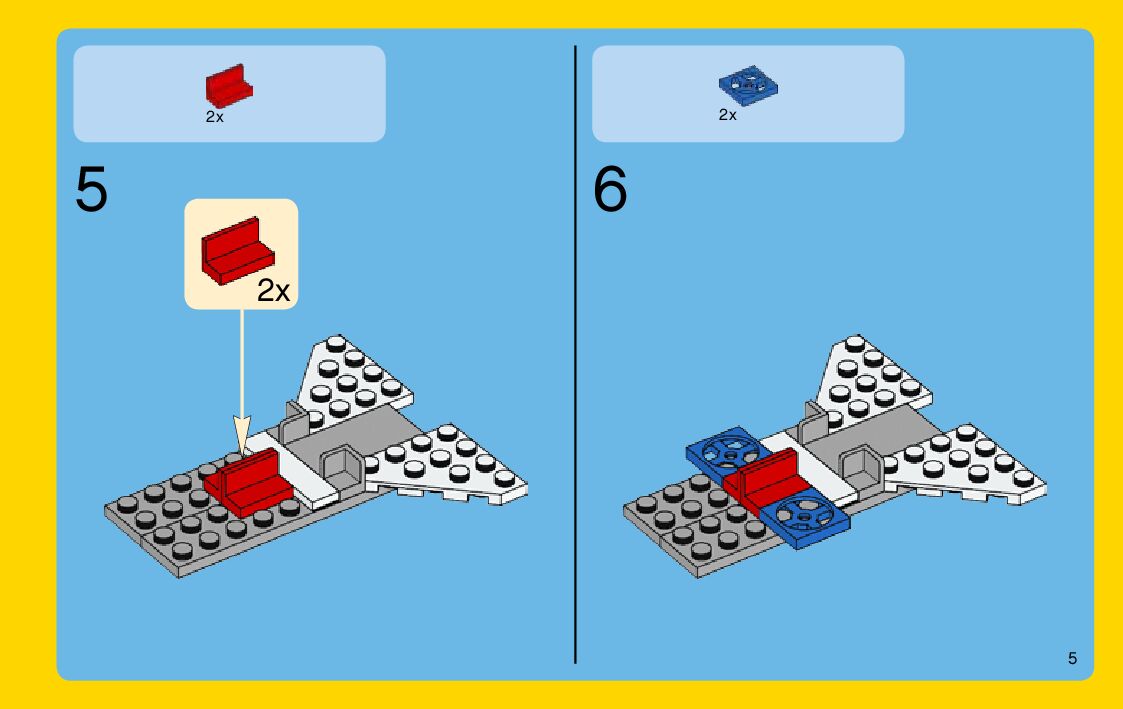 2x

5

2x

2x

6

5