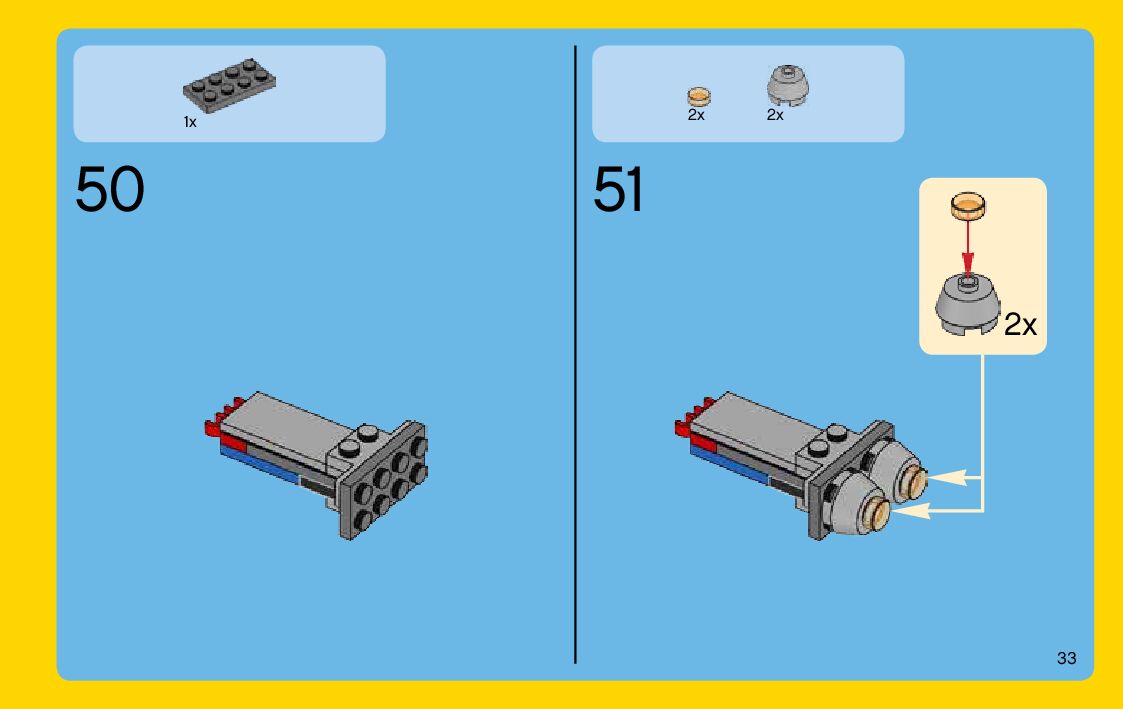 1x

50

2x 2x

51

2x

33