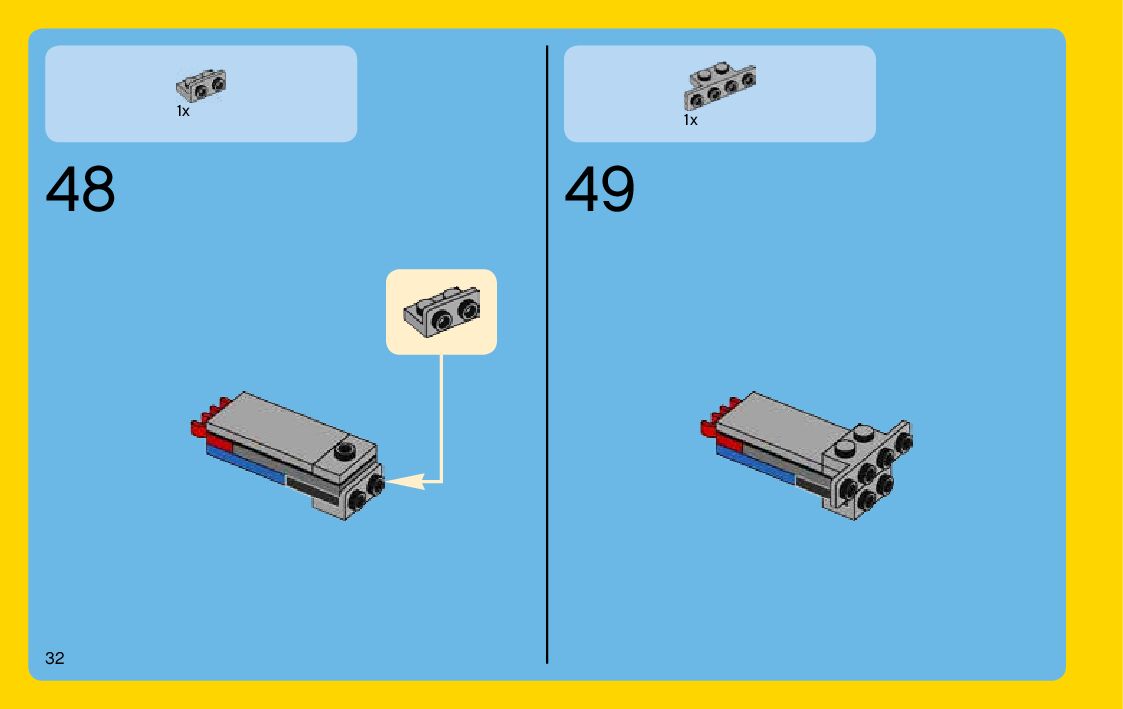 1x

48

1x

49

32