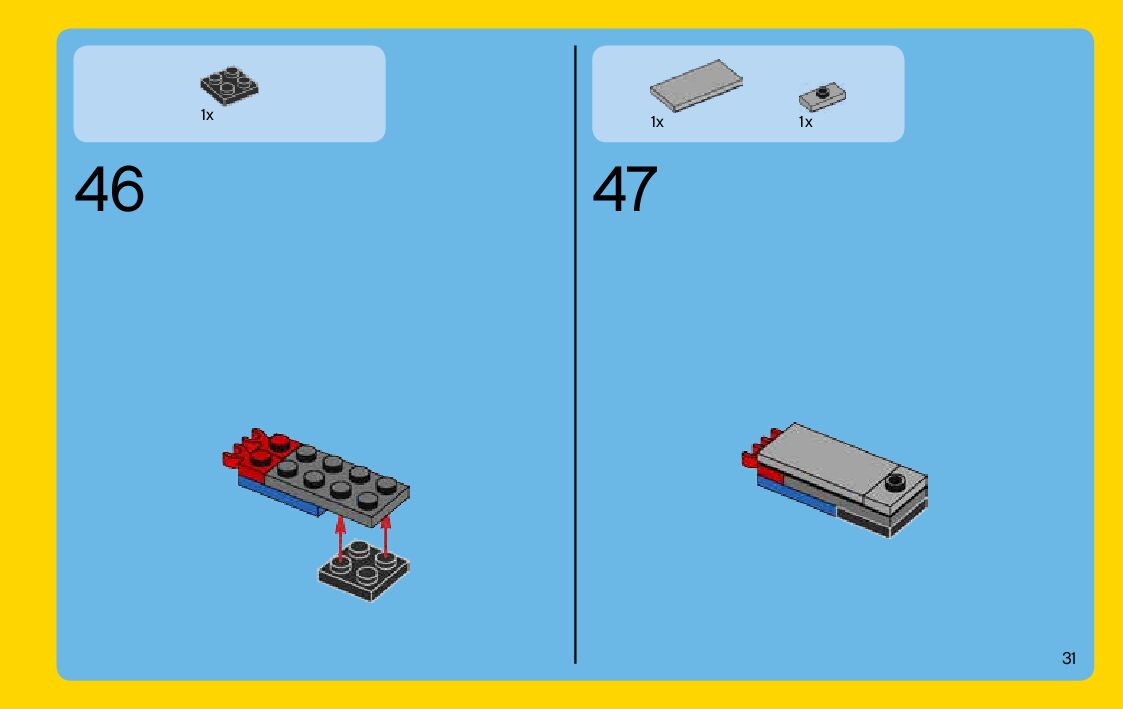 1x

46

1x

1x

47

31