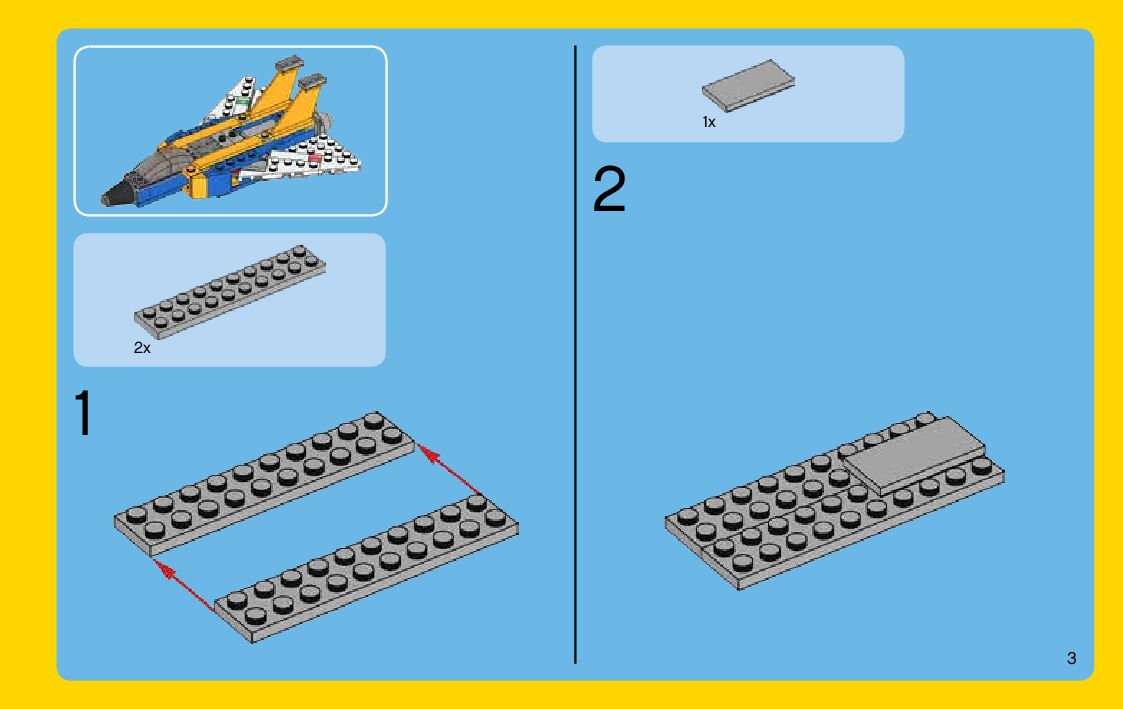 2x

1

1x

2

3