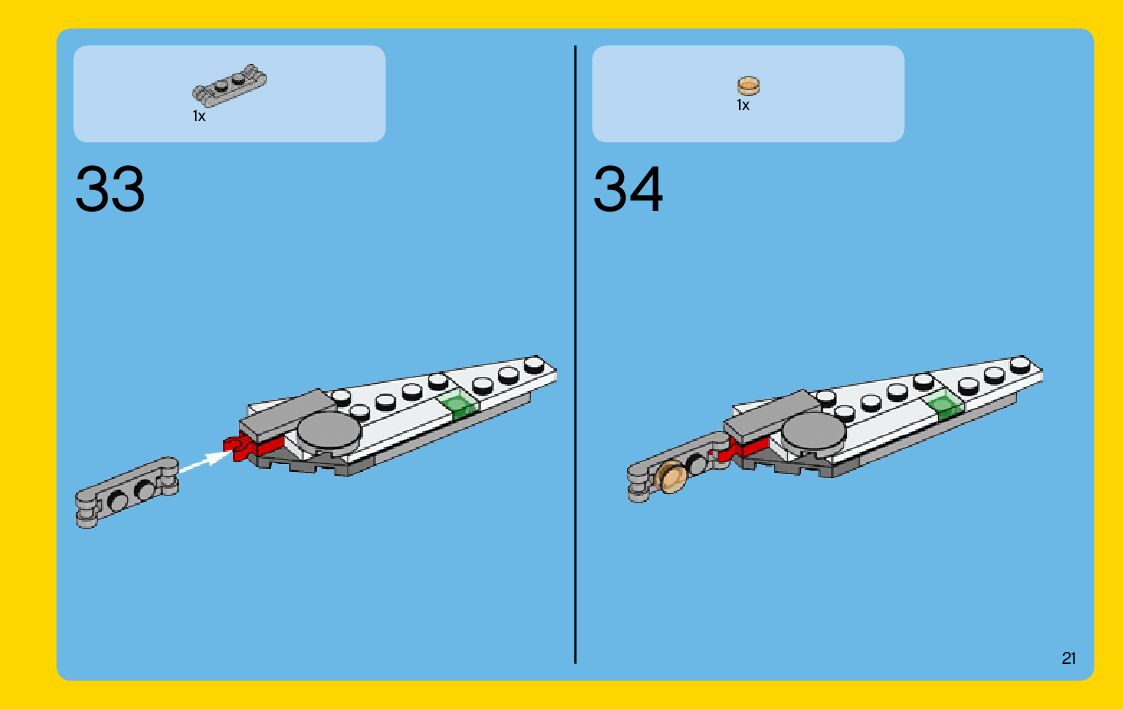 1x

33

1x

34

21