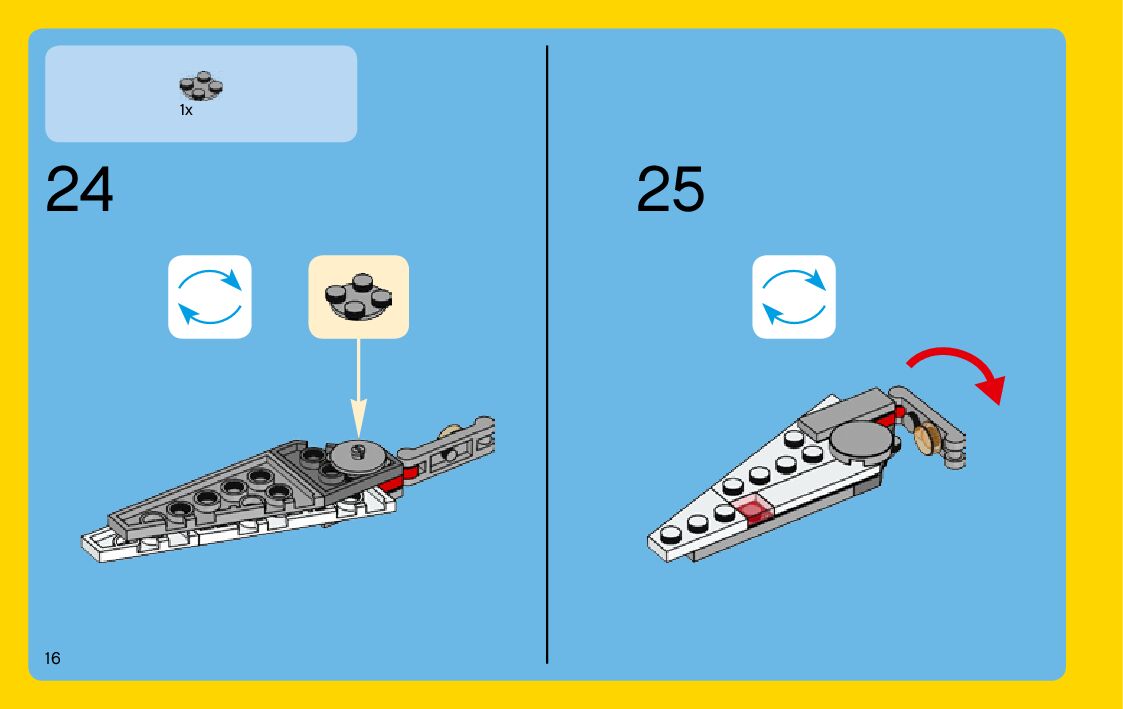 1x

24

25

16