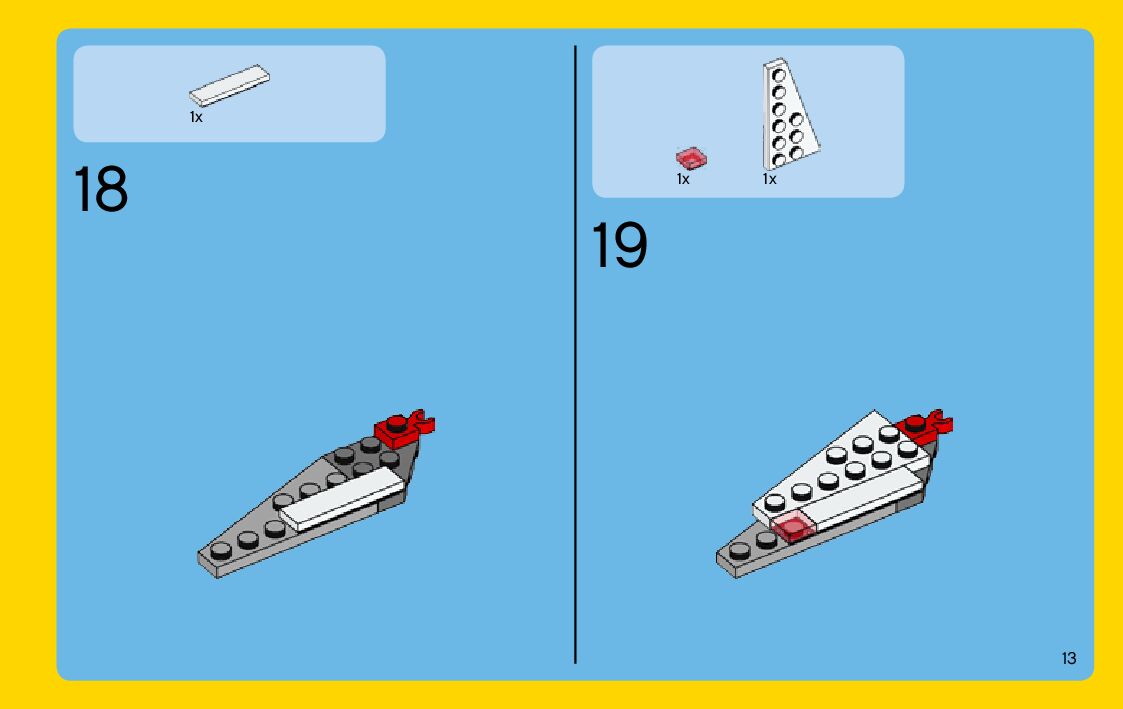 1x

18

1x
1x

19

13