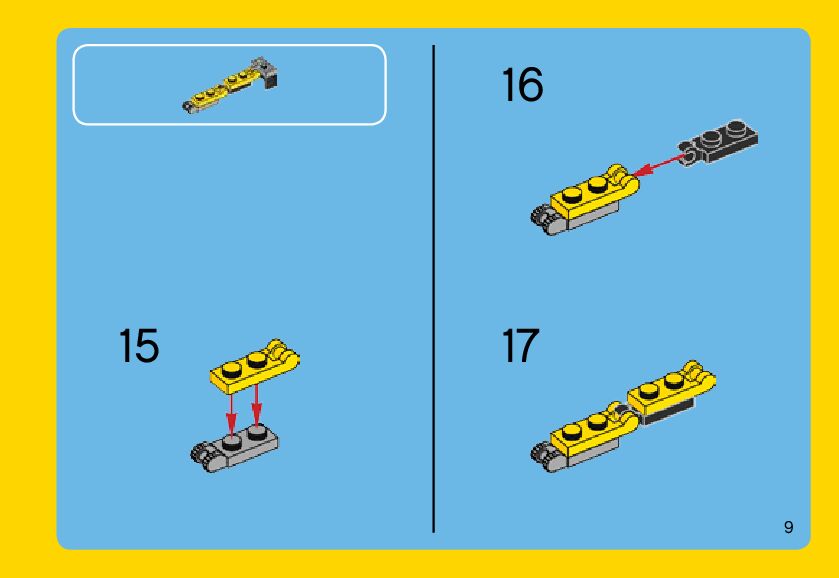 15

16

17

9