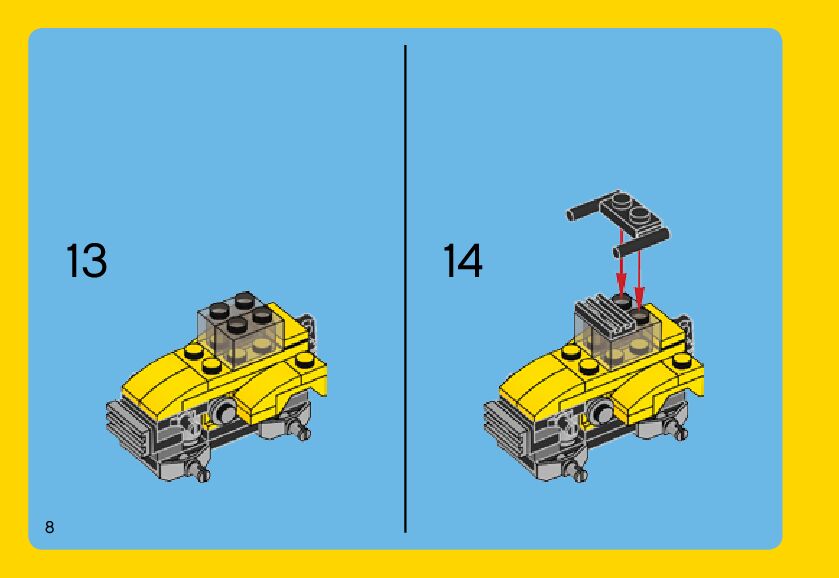 13

14

8