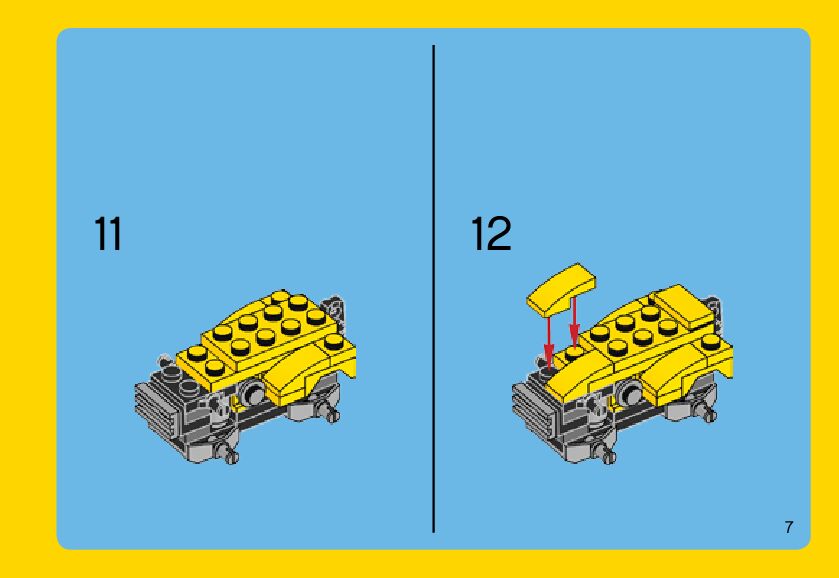 11

12

7