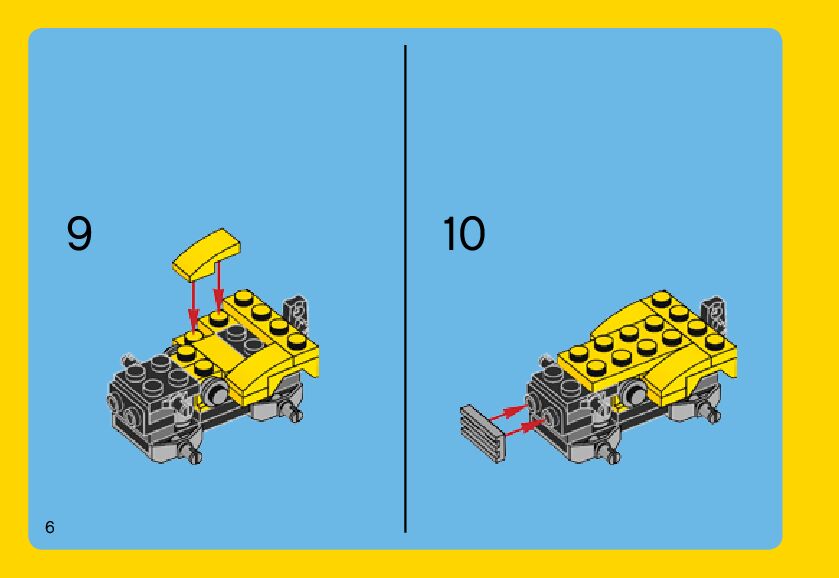 9

10

6