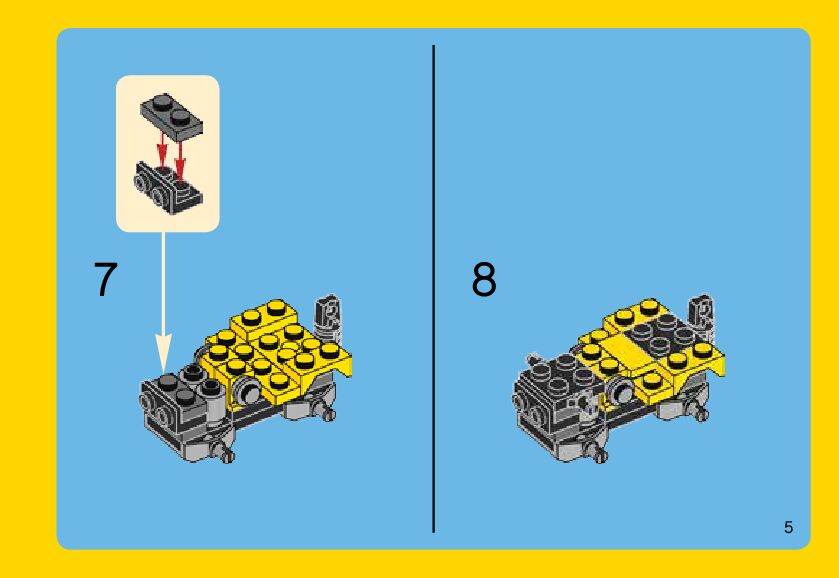 7

8

5